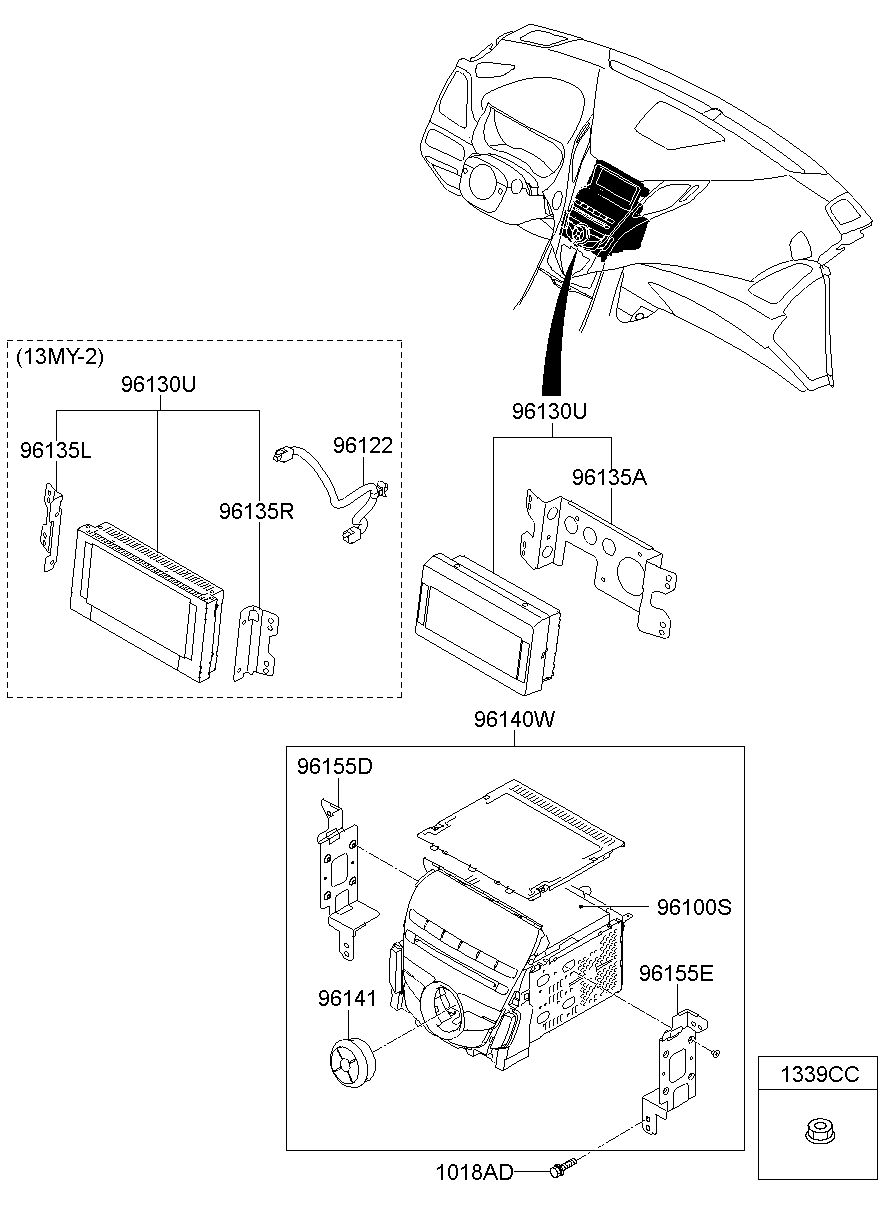 (13MY-2)
96130U
96135L
96122
96135R

96130U
96135A

96140W
96155D
96100S
96155E
96141
1018AD

1339CC