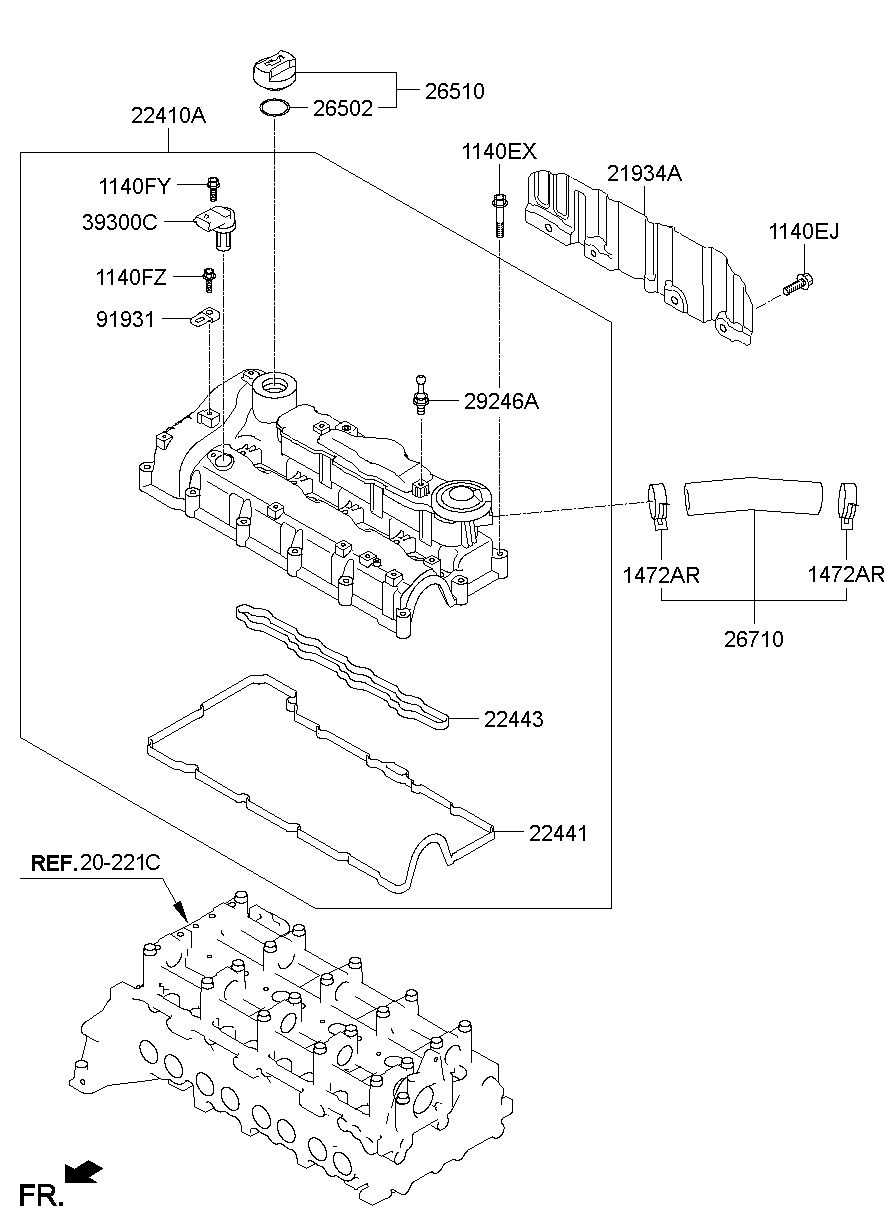 26510
26502
22410A
1140EX
21934A
1140FY
39300C
1140EJ
1140FZ
91931
29246A
1472AR
1472AR
26710
22443
22441
REF.20-221C
FR.