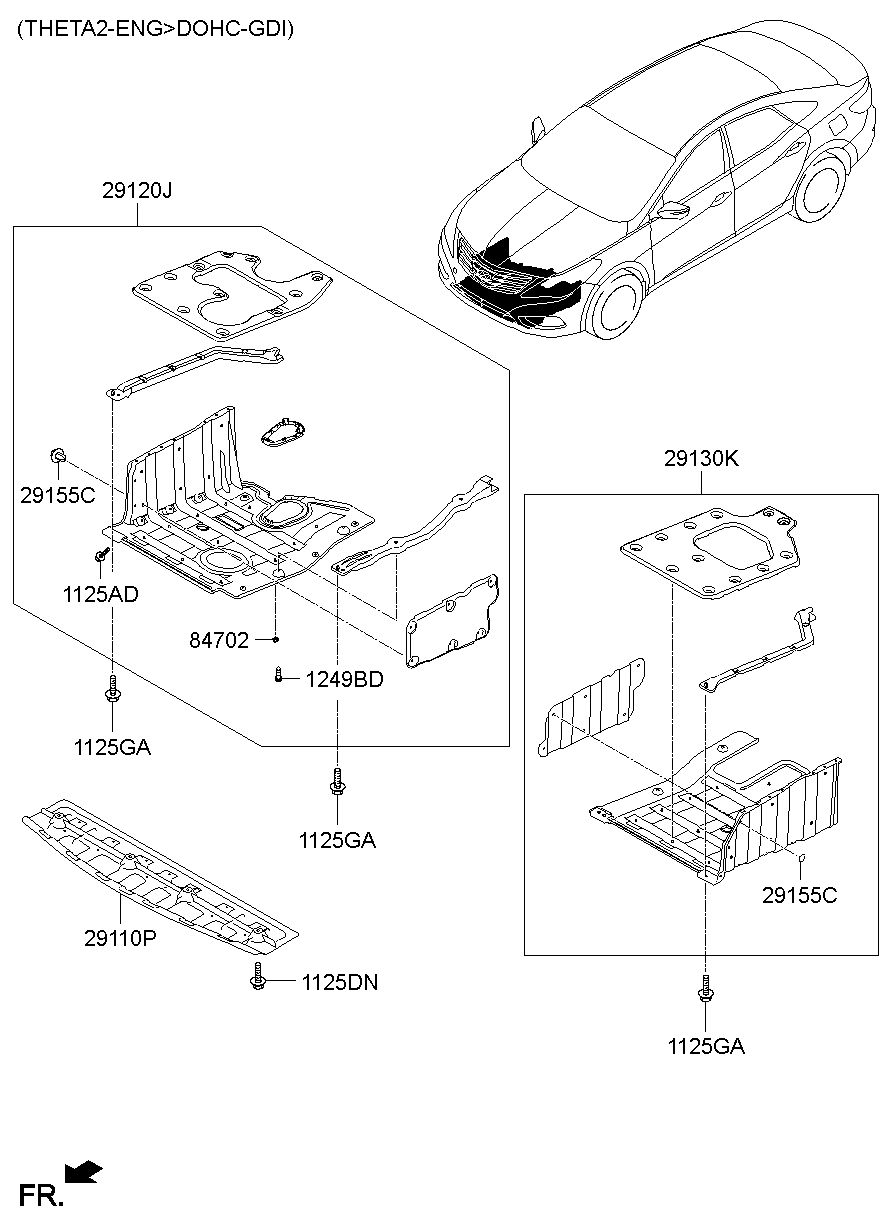 (THETA2-ENG>DOHC-GDI)

29120J

29155C

1125AD

84702

1249BD

1125GA

1125GA

29110P

1125DN

29130K

29155C

1125GA

FR.