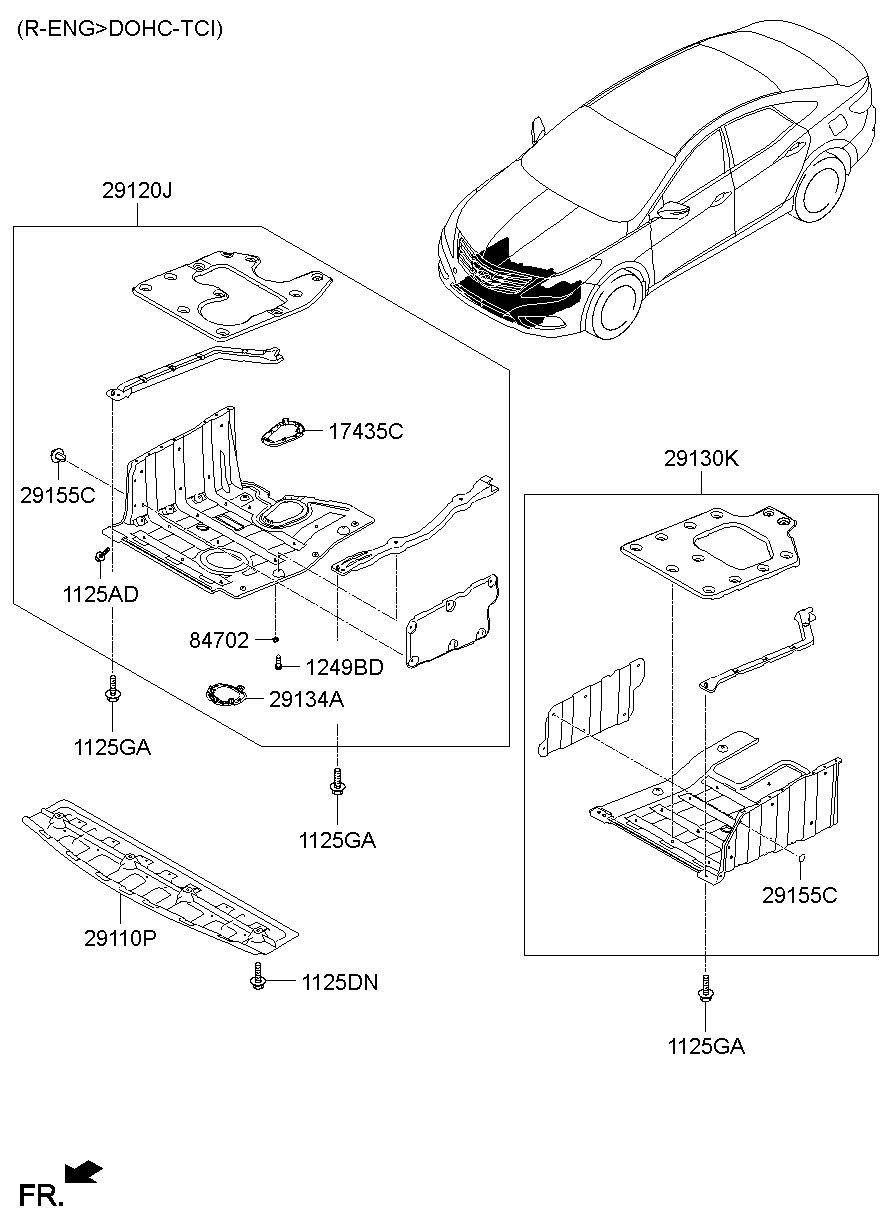 (R-ENG>DOHC-TCI)

29120J

17435C

29155C

1125AD

84702

1249BD

29134A

1125GA

1125GA

29110P

1125DN

29130K

29155C

1125GA

FR.