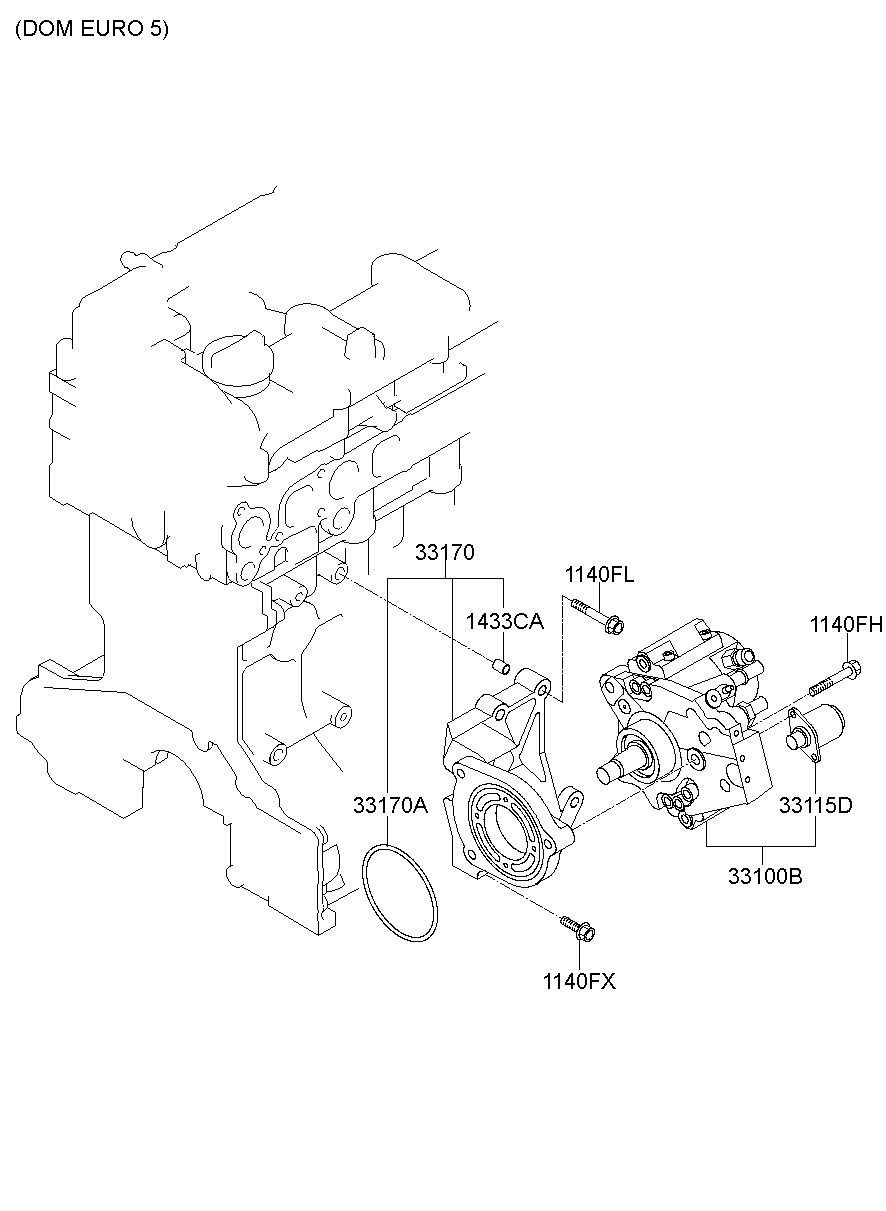 (DOM EURO 5)

33170

1140FL

1433CA

1140FH

33170A

33115D

33100B

1140FX