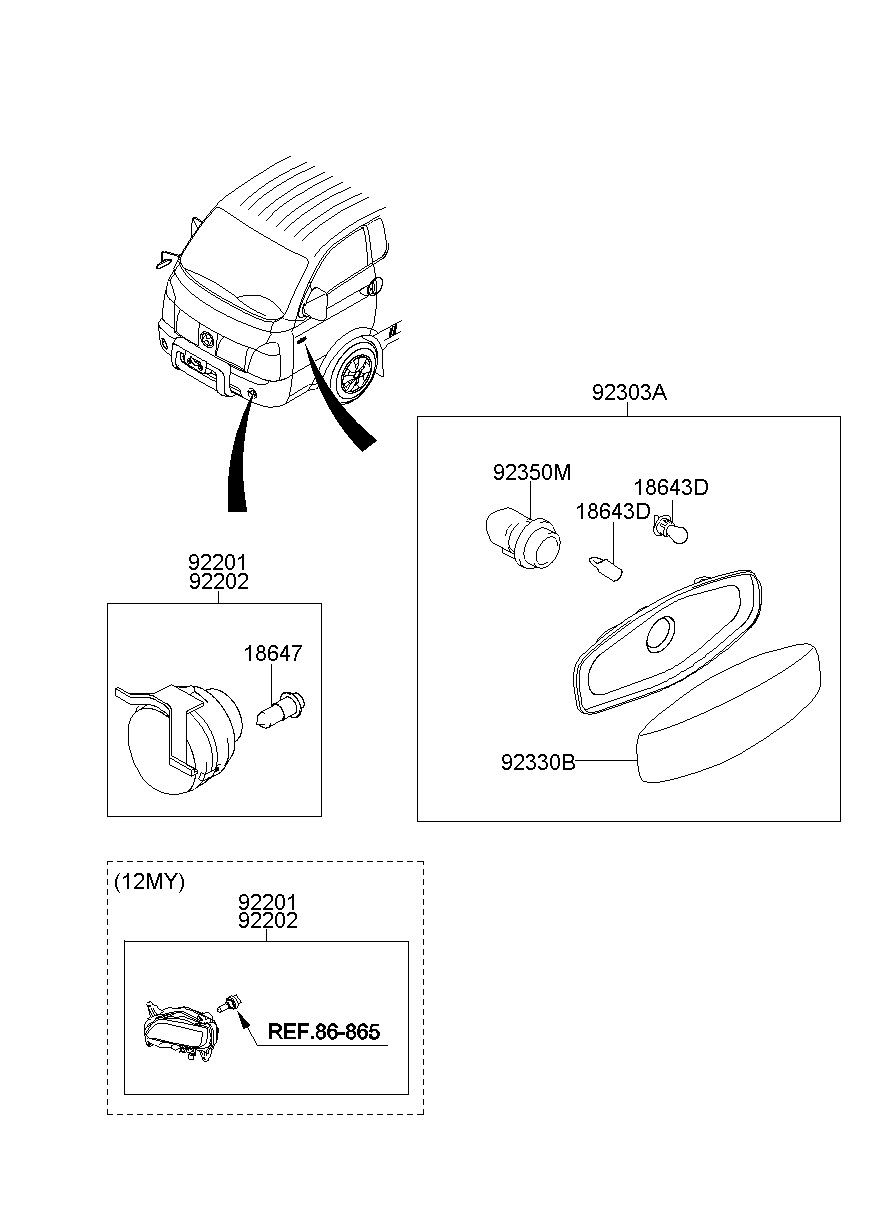 92303A

92350M

18643D

18643D

92330B

92201
92202

18647

(12MY)

92201
92202

REF.86-865