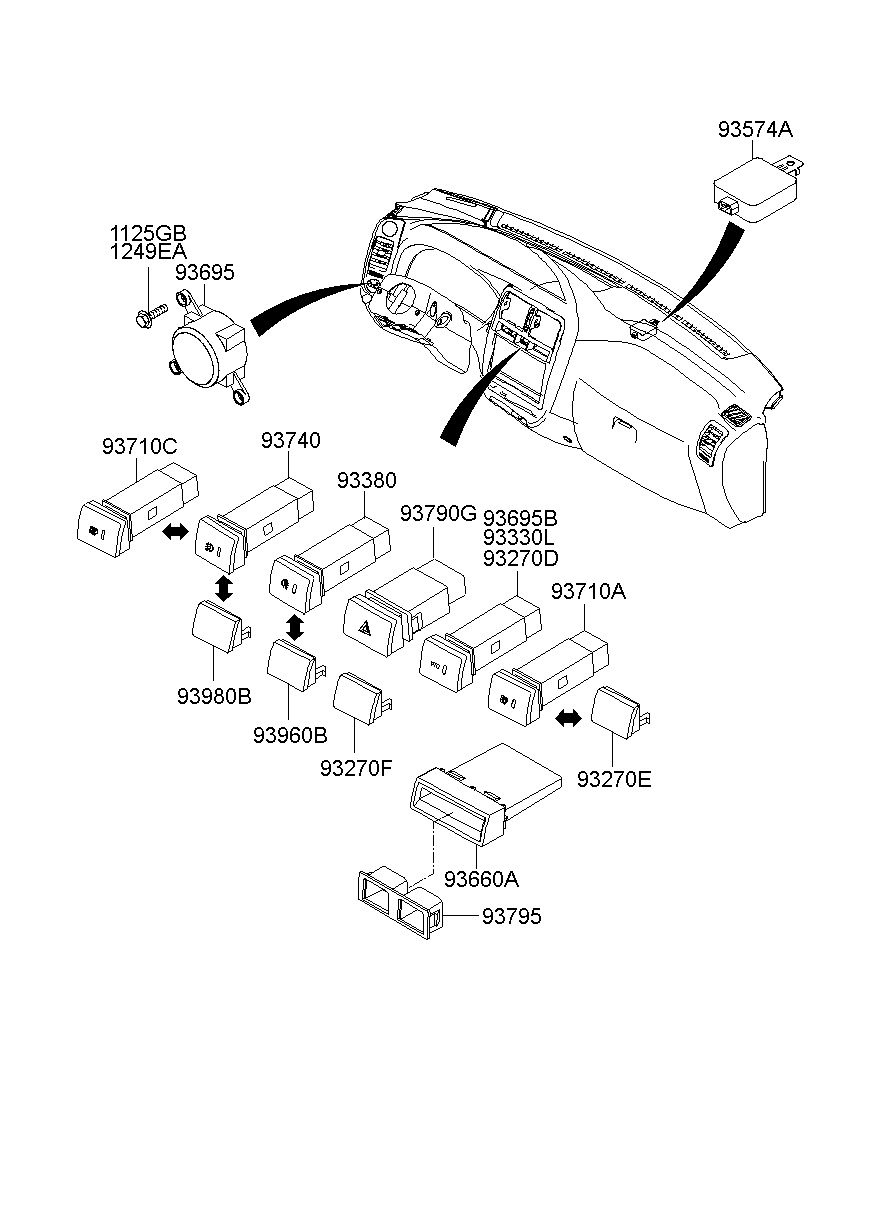 93574A

1125GB
1249EA
93695

93710C
93740
93380
93790G
93695B
93330L
93270D
93710A

93980B
93960B
93270F
93270E

93660A
93795