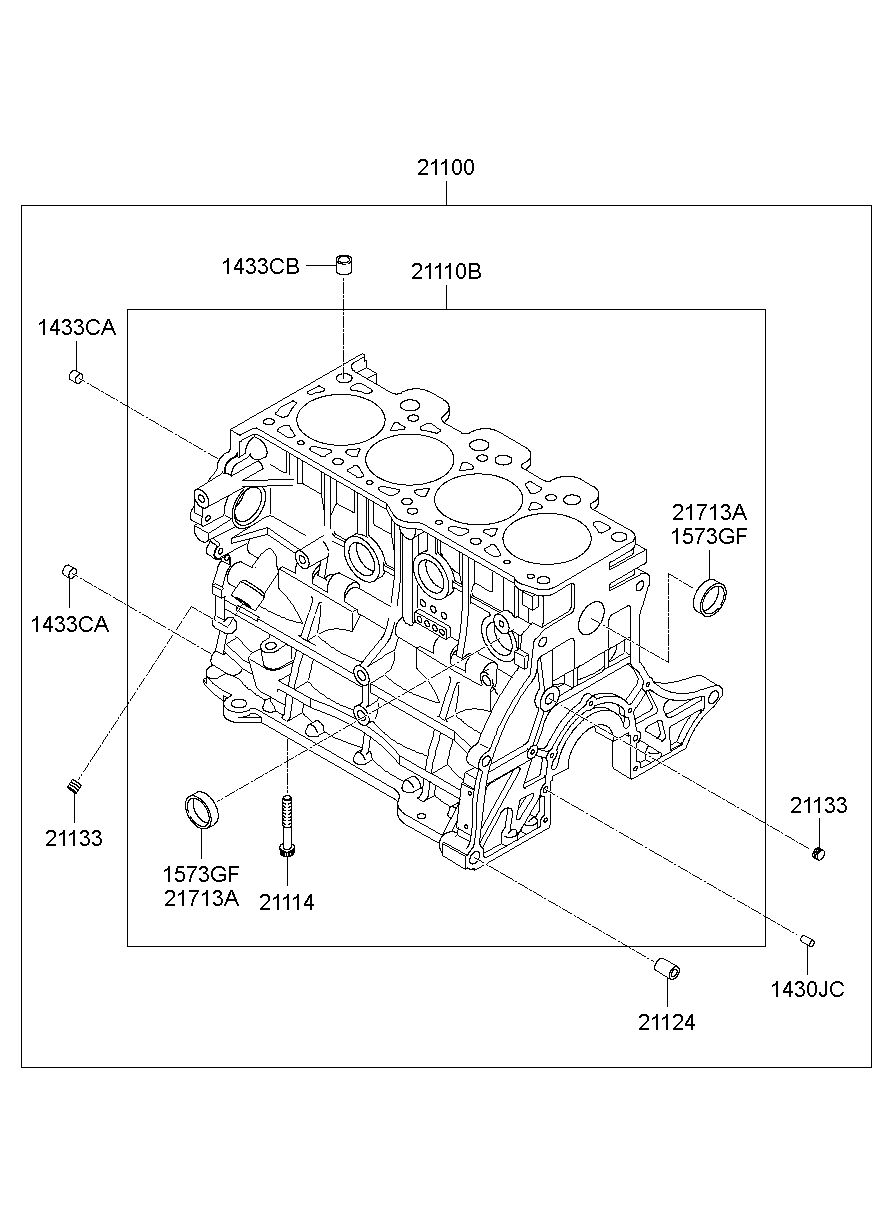 21100

1433CB

21110B

1433CA

21713A
1573GF

1433CA

21133

21133

1573GF
21713A

21114

1430JC

21124