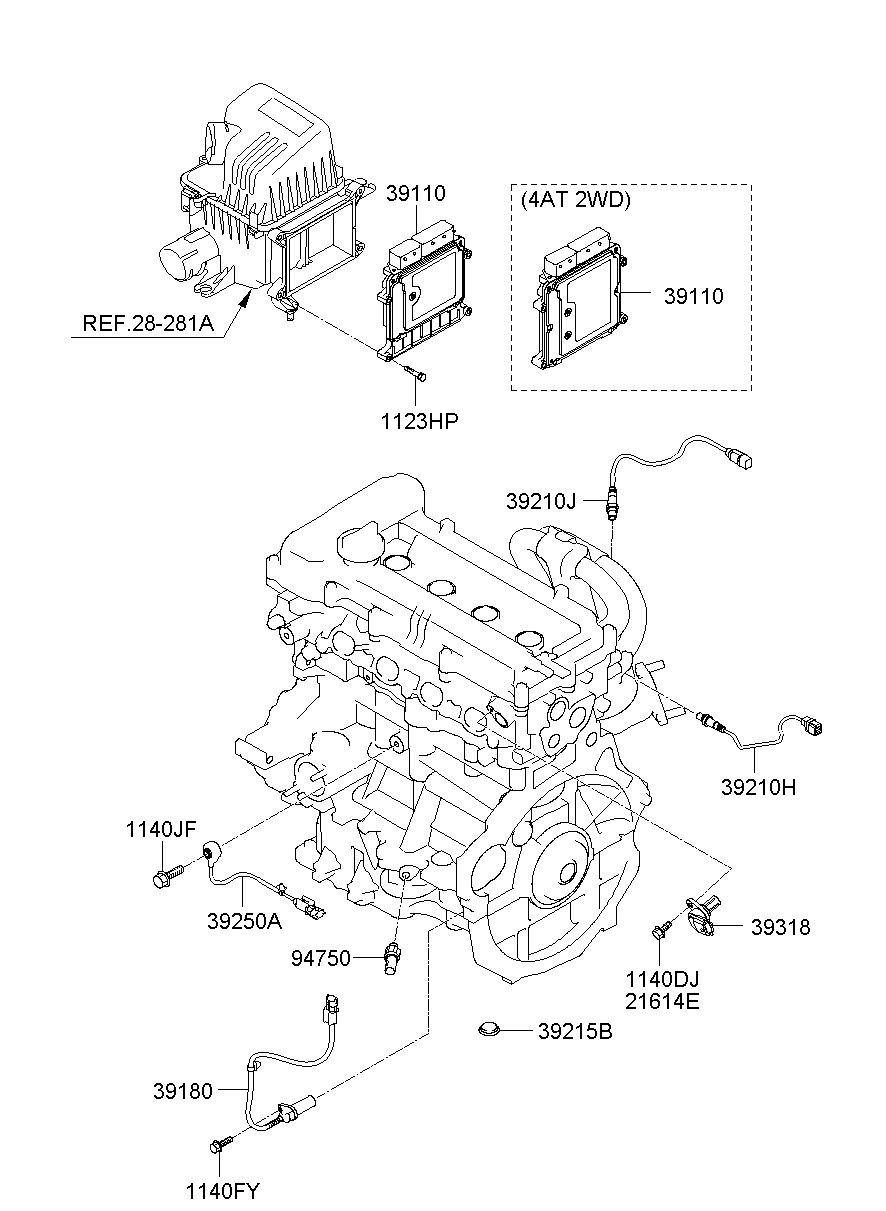 39110

(4AT 2WD)

39110

REF.28-281A

1123HP

39210J

39210H

1140JF

39250A

94750

39318

1140DJ
21614E

39215B

39180

1140FY