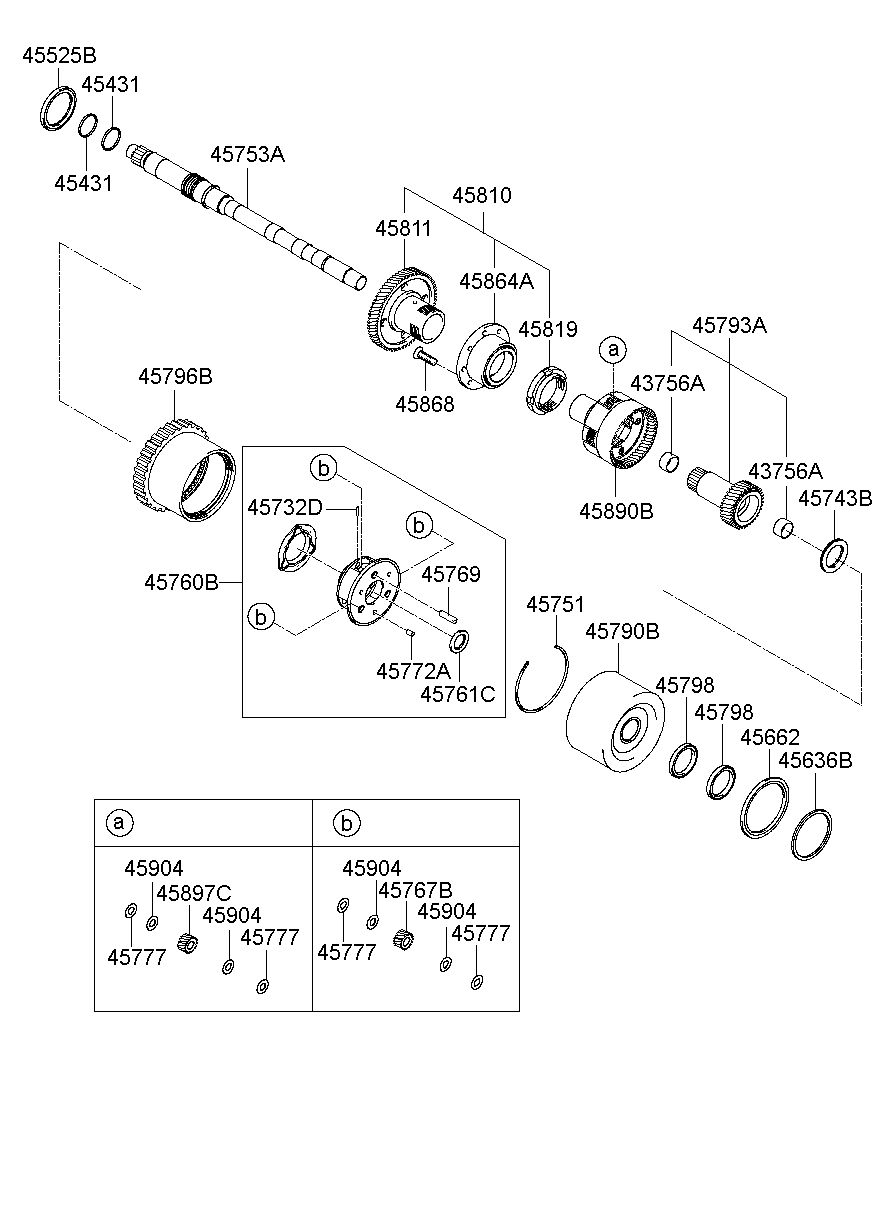 45525B
45431
45431
45753A
45810
45811
45864A
45819
45868
a
45793A
43756A
43756A
45743B
45890B
45796B
b
45732D
b
45769
45760B
b
45772A
45761C
45751
45790B
45798
45798
45662
45636B

a
45904
45897C
45904
45777
45777

b
45904
45767B
45904
45777
45777