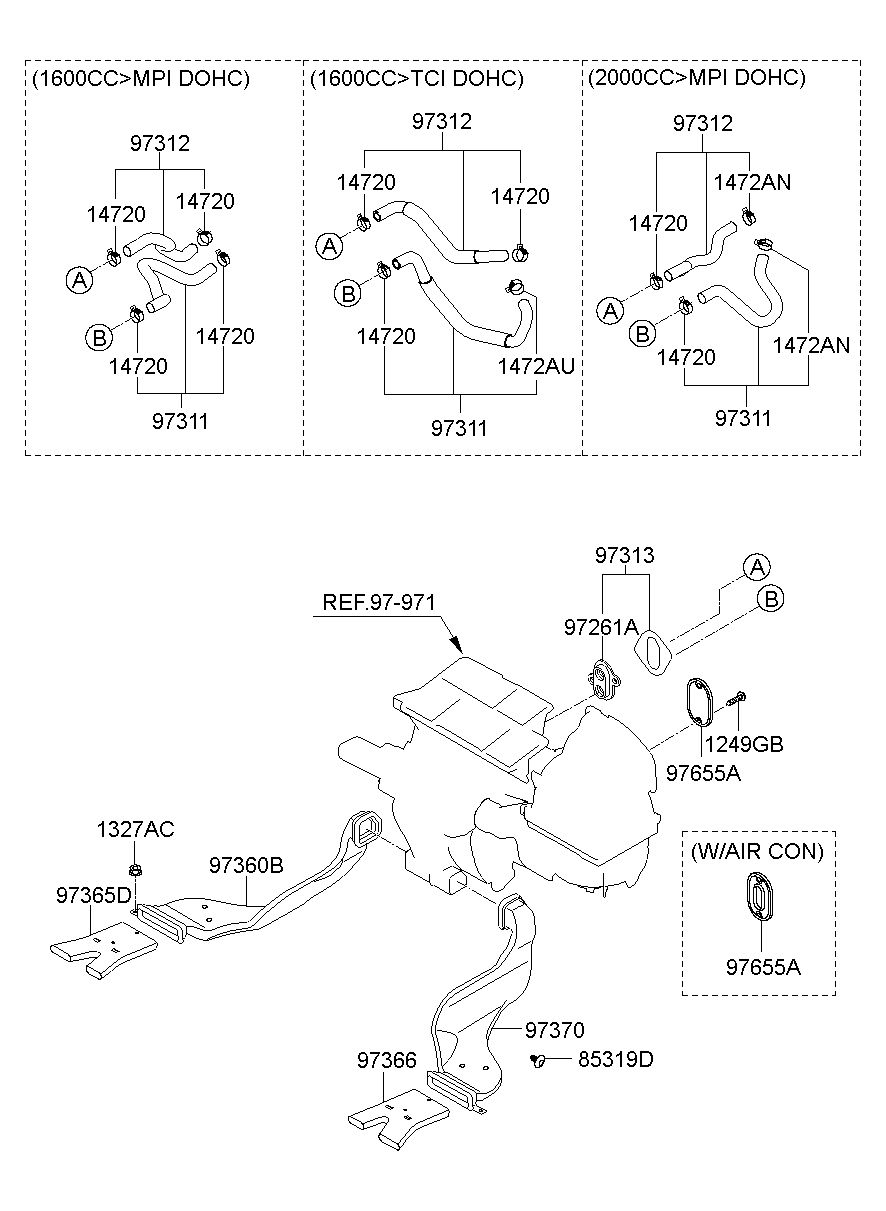 (1600CC>MPI DOHC)

97312
14720
14720
A
B
14720
14720
97311

(1600CC>TCI DOHC)

97312
14720
14720
A
B
14720
1472AU
97311

(2000CC>MPI DOHC)

97312
1472AN
14720
A
B
14720
1472AN
97311

97313
A
B
REF.97-971
97261A
1249GB
97655A
1327AC
97360B
97365D
(W/AIR CON)
97655A
97370
97366
85319D