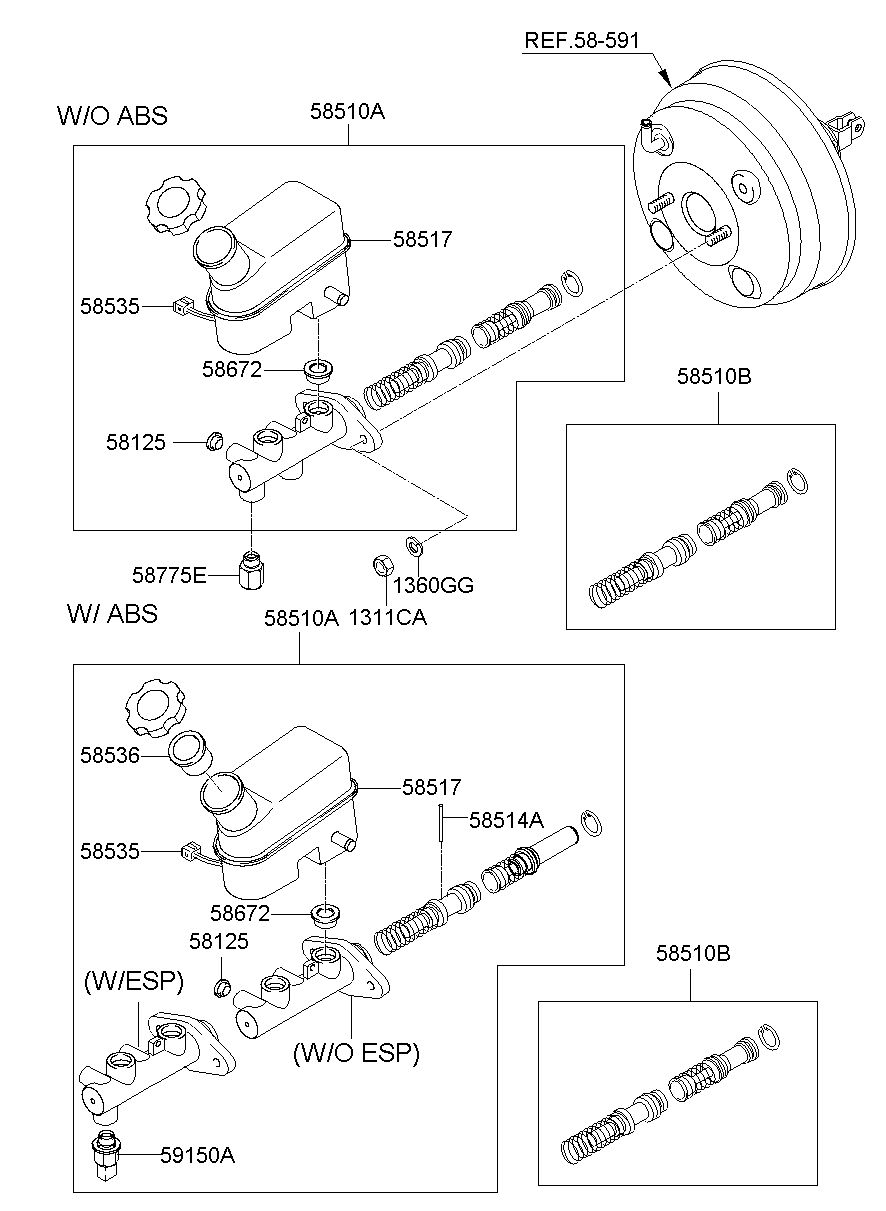 REF.58-591

W/O ABS

58510A

58517

58535

58672

58125

58510B

58775E

1360GG

1311CA

W/ ABS

58510A

58536

58517

58514A

58535

58672

58125

(W/ESP)

(W/O ESP)

58510B

59150A