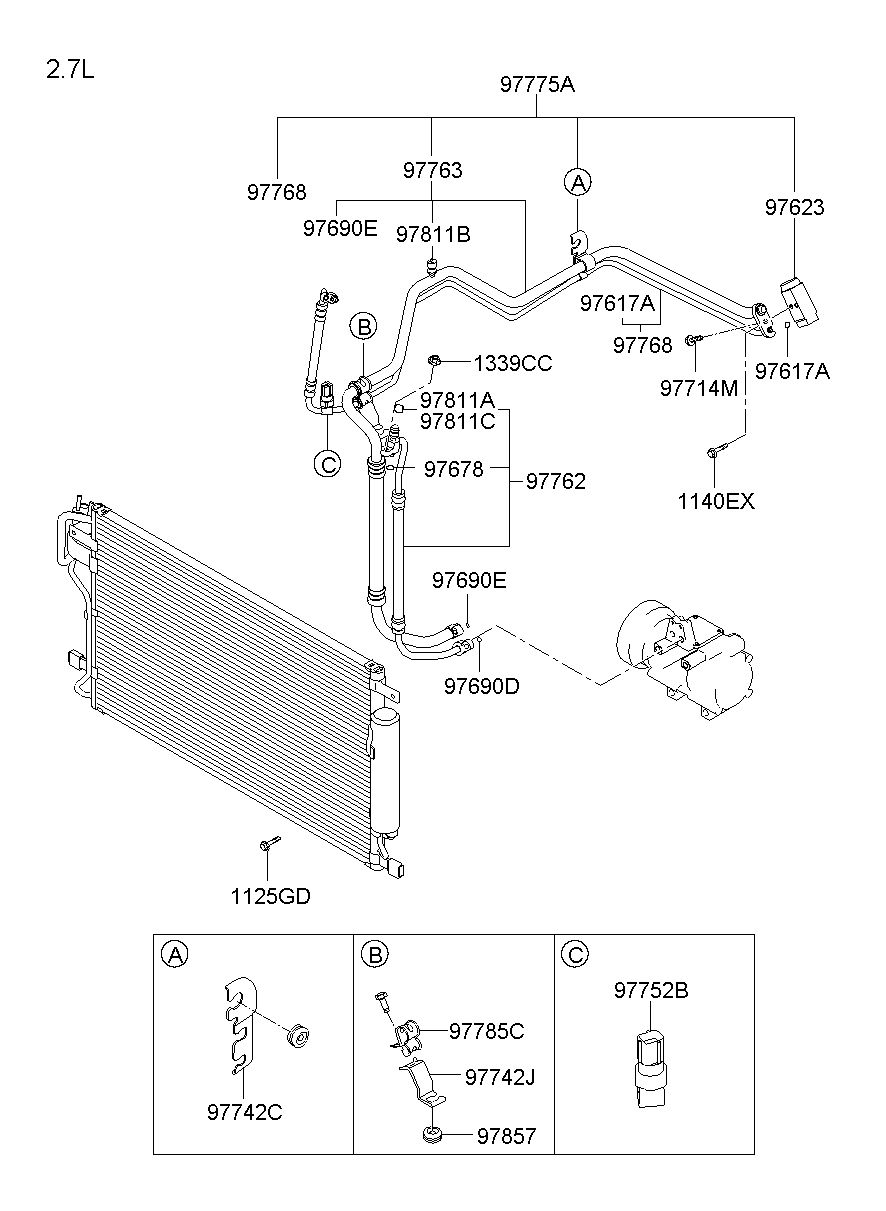 2.7L

97775A

97768

97763

A

97623

97690E

97811B

97617A

97768

B

1339CC

97714M

97617A

97811A

97811C

C

97678

97762

1140EX

97690E

97690D

1125GD

A

97742C

B

97785C

97742J

97857

C

97752B