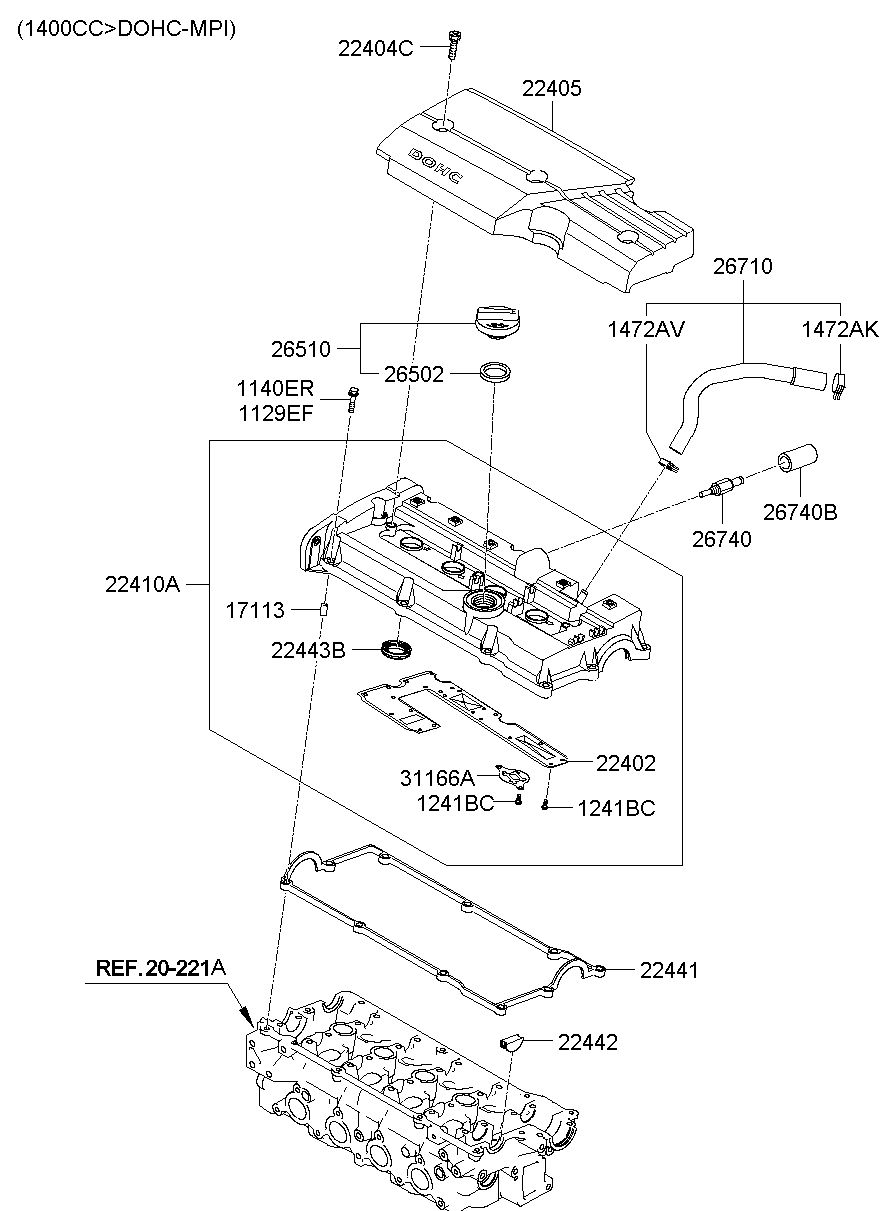 (1400CC>DOHC-MPI)

22404C

22405

DOHC

26710

1472AV

1472AK

26510

26502

1140ER
1129EF

26740B

26740

22410A

17113

22443B

22402

31166A

1241BC

1241BC

22441

REF.20-221A

22442