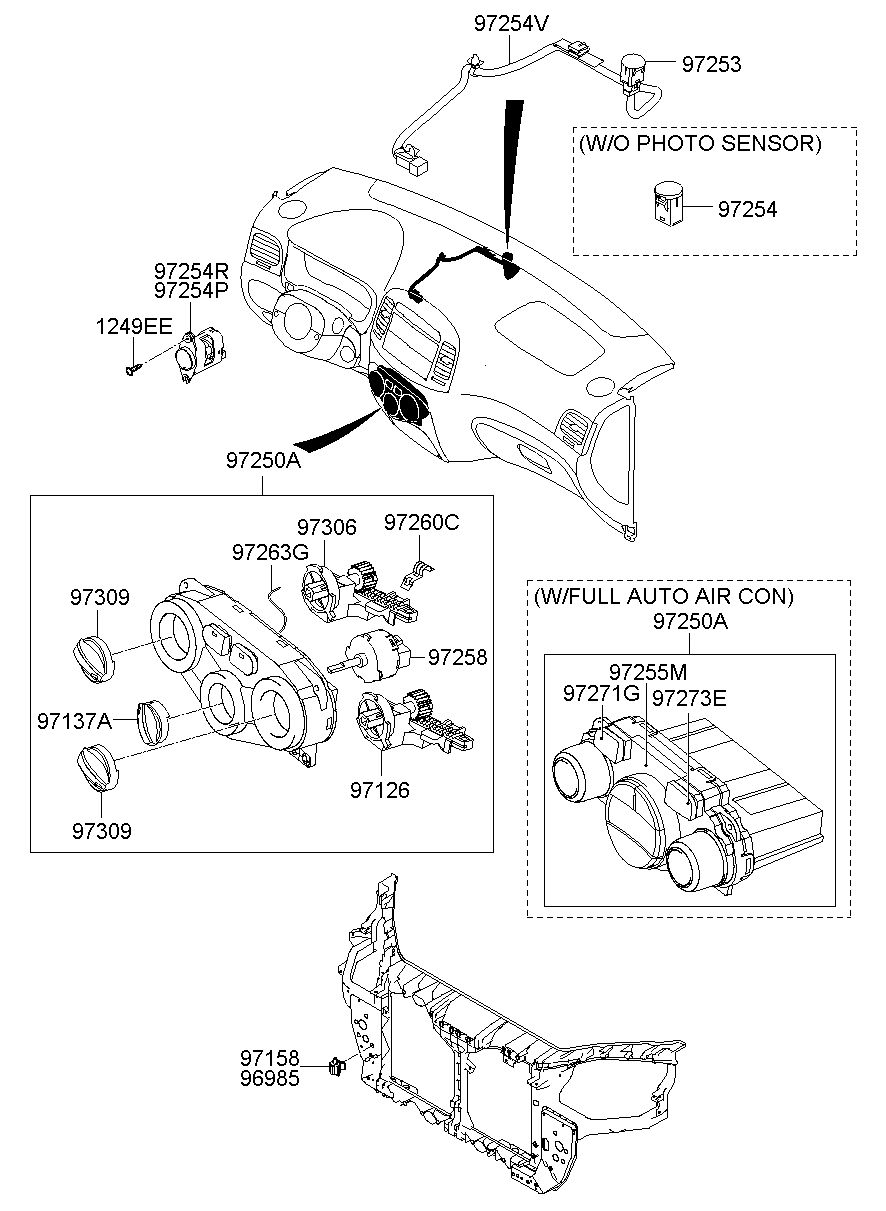 97254V

97253

(W/O PHOTO SENSOR)

97254

97254R
97254P

1249EE

97250A

97306

97260C

97263G

97309

97258

97137A

97126

97309

(W/FULL AUTO AIR CON)

97250A

97255M

97271G

97273E

97158
96985