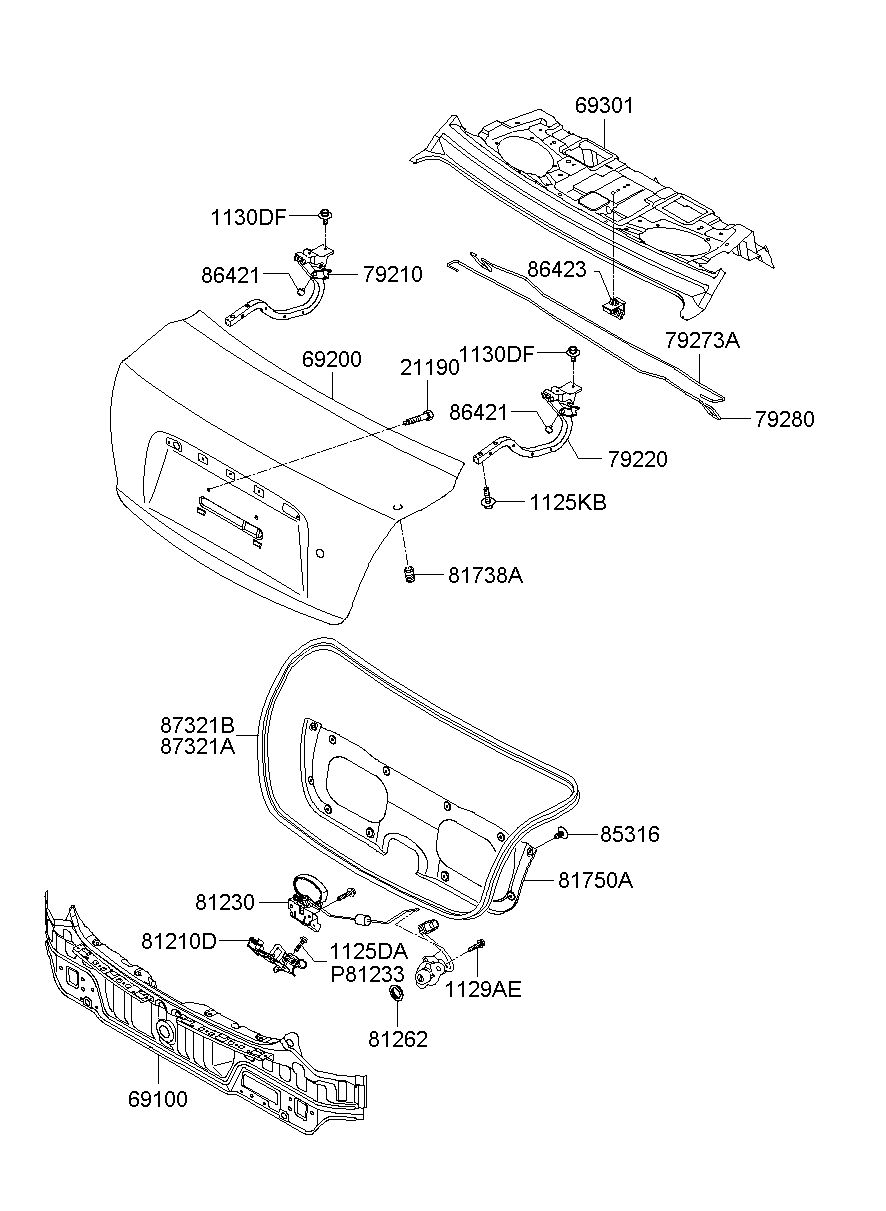 69301
1130DF
86421
79210
86423
79273A
69200
21190
1130DF
86421
79280
79220
1125KB
81738A
87321B
87321A
85316
81750A
81230
81210D
1125DA
P81233
1129AE
81262
69100