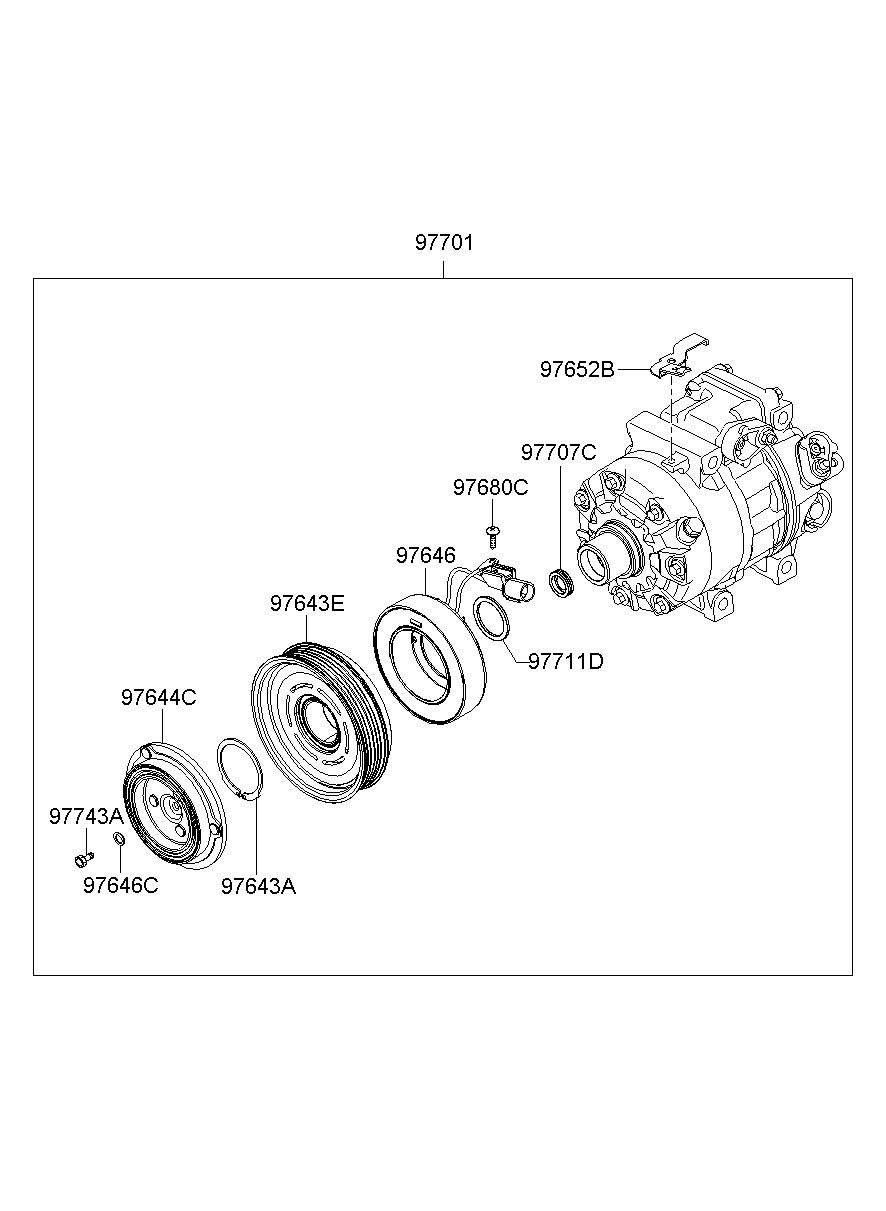 97701

97652B

97707C

97680C

97646

97643E

97711D

97644C

97743A

97646C

97643A