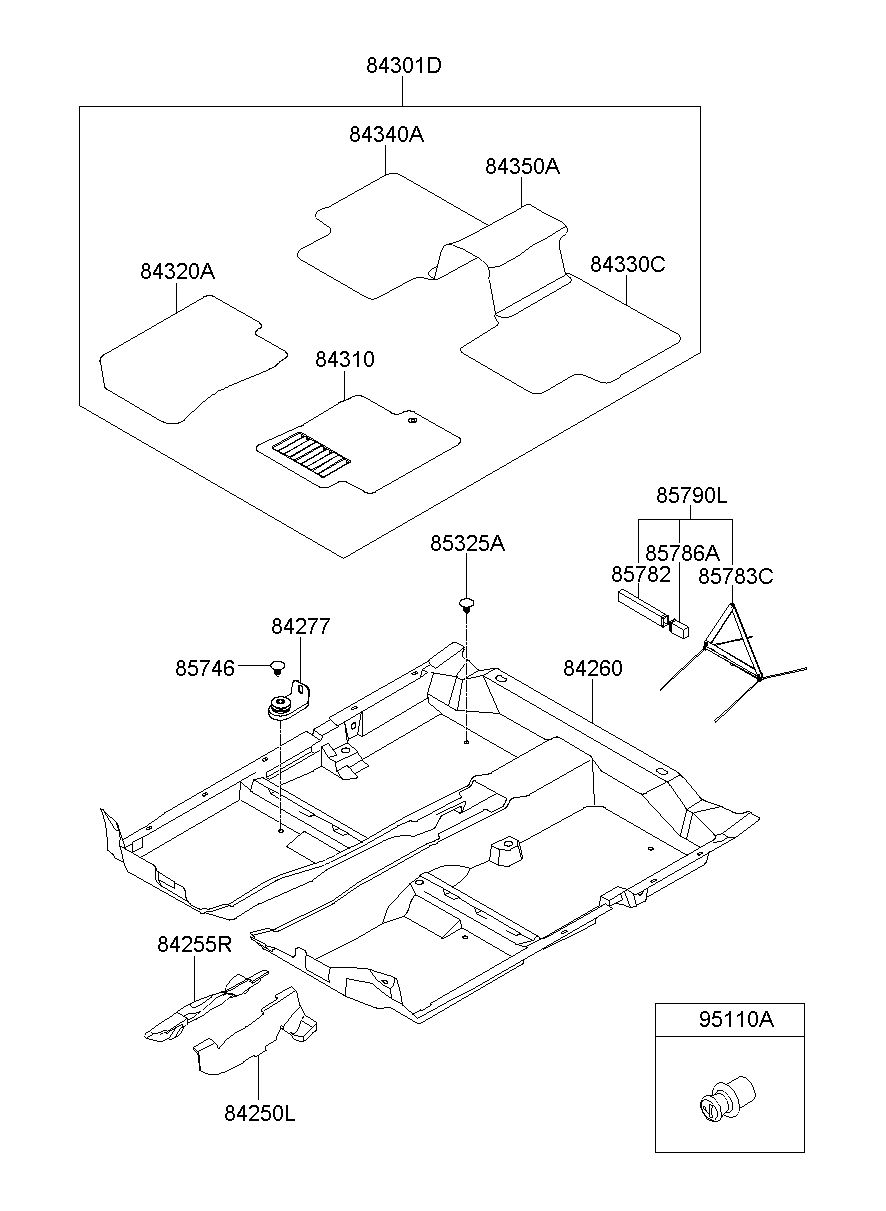 84301D
84340A
84350A
84320A
84330C
84310
85790L
85325A
85786A
85782
85783C
84277
85746
84260
84255R
84250L
95110A