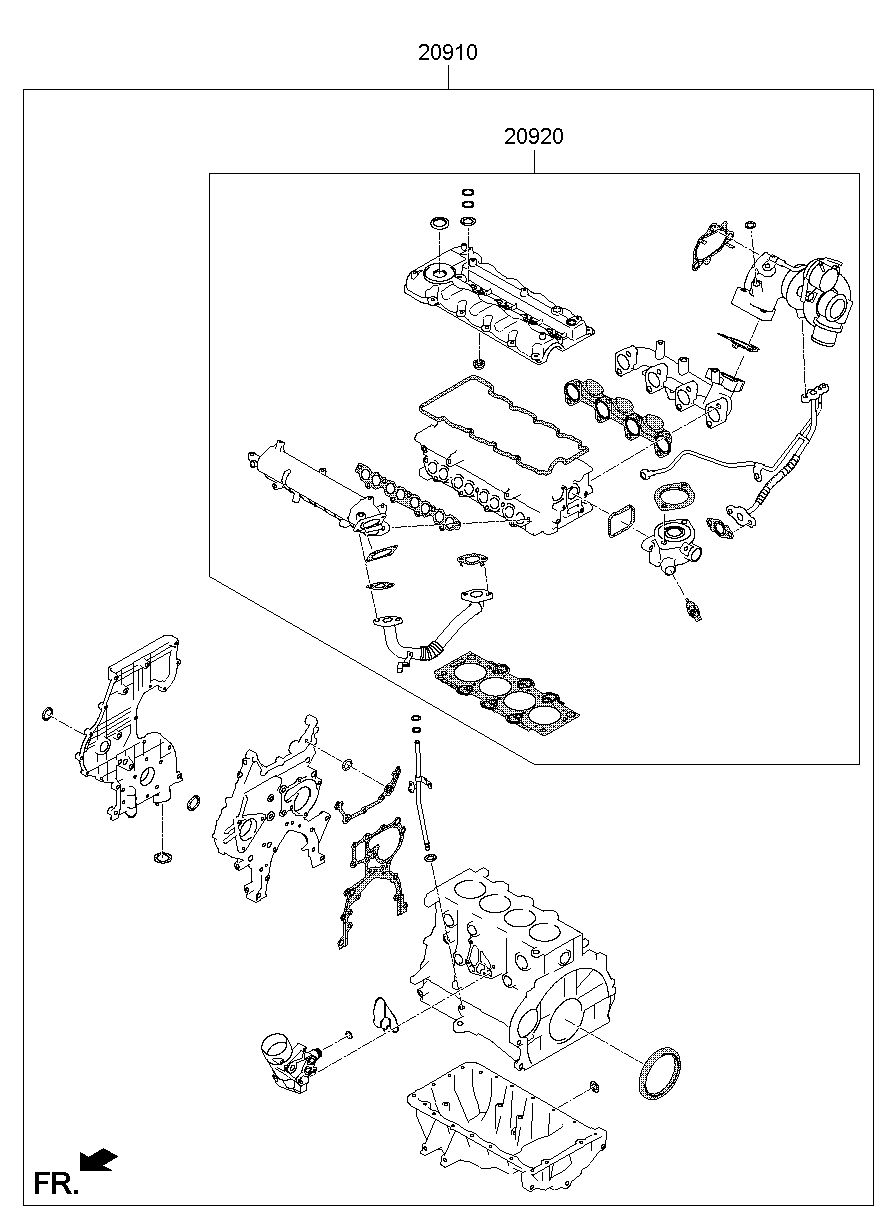 20910

20920

FR.