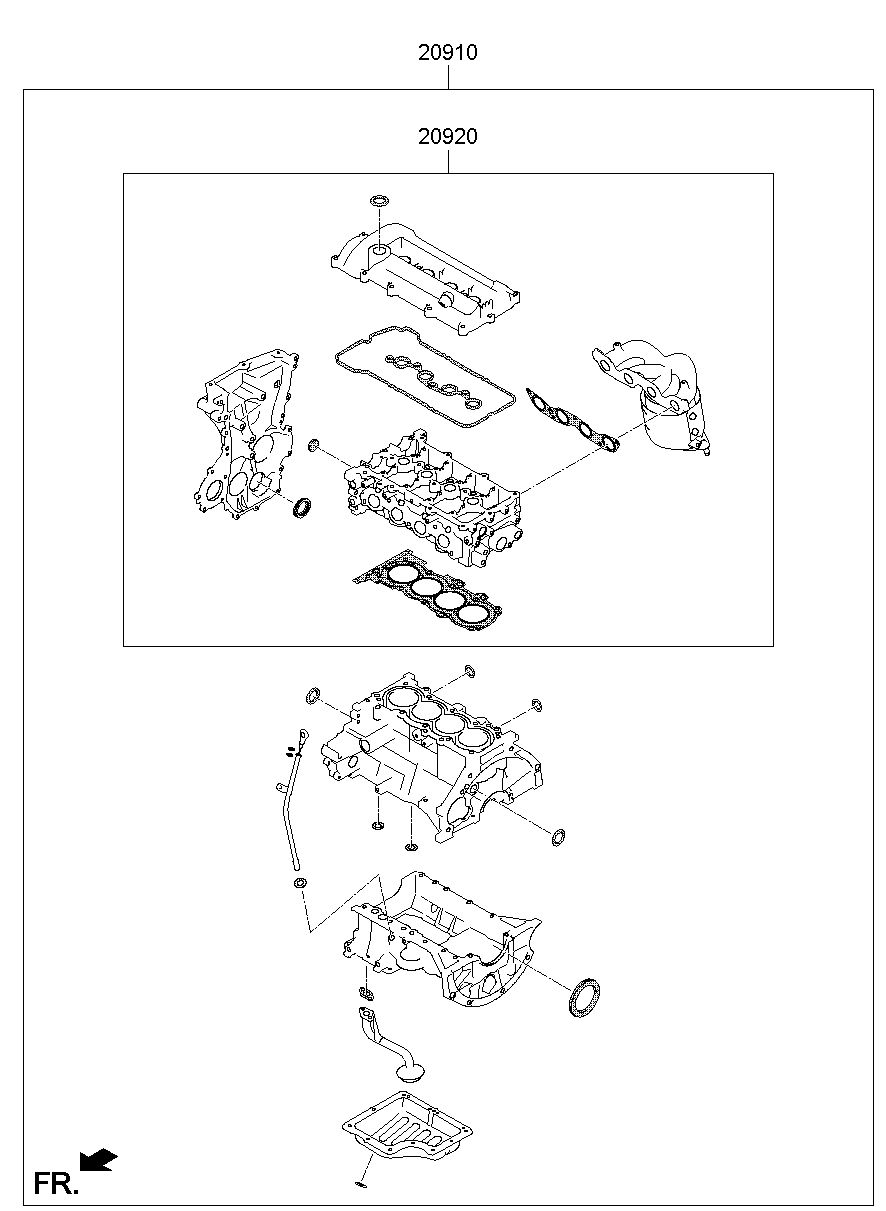 20910

20920

FR.