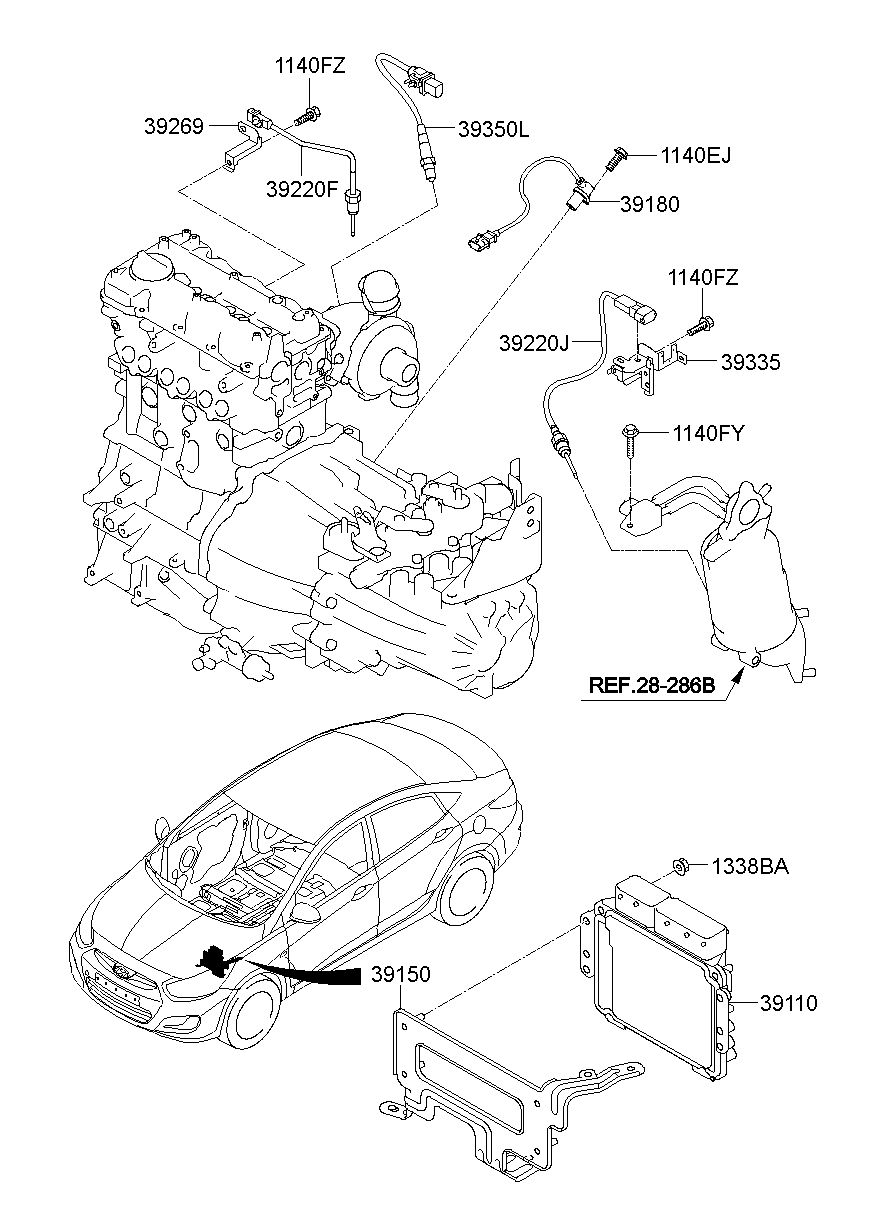 1140FZ
39269
39350L
39220F
1140EJ
39180
1140FZ
39220J
39335
1140FY
REF.28-286B
1338BA
39150
39110