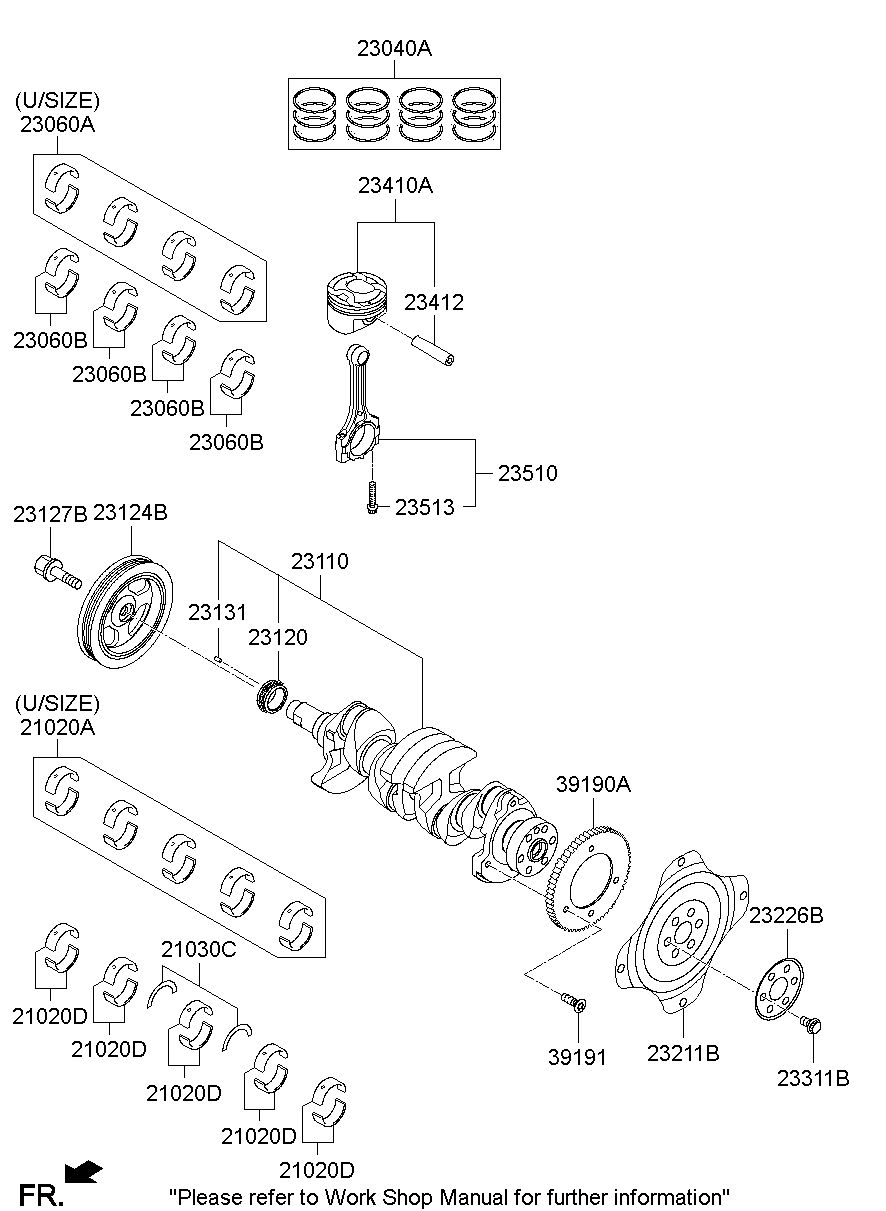 23040A

(U/SIZE)
23060A

23410A

23412

23060B
23060B
23060B
23060B

23510
23513

23127B 23124B

23110
23131
23120

(U/SIZE)
21020A

39190A

23226B

21030C

21020D
21020D
21020D
21020D
21020D

39191
23211B
23311B

FR.
"Please refer to Work Shop Manual for further information"