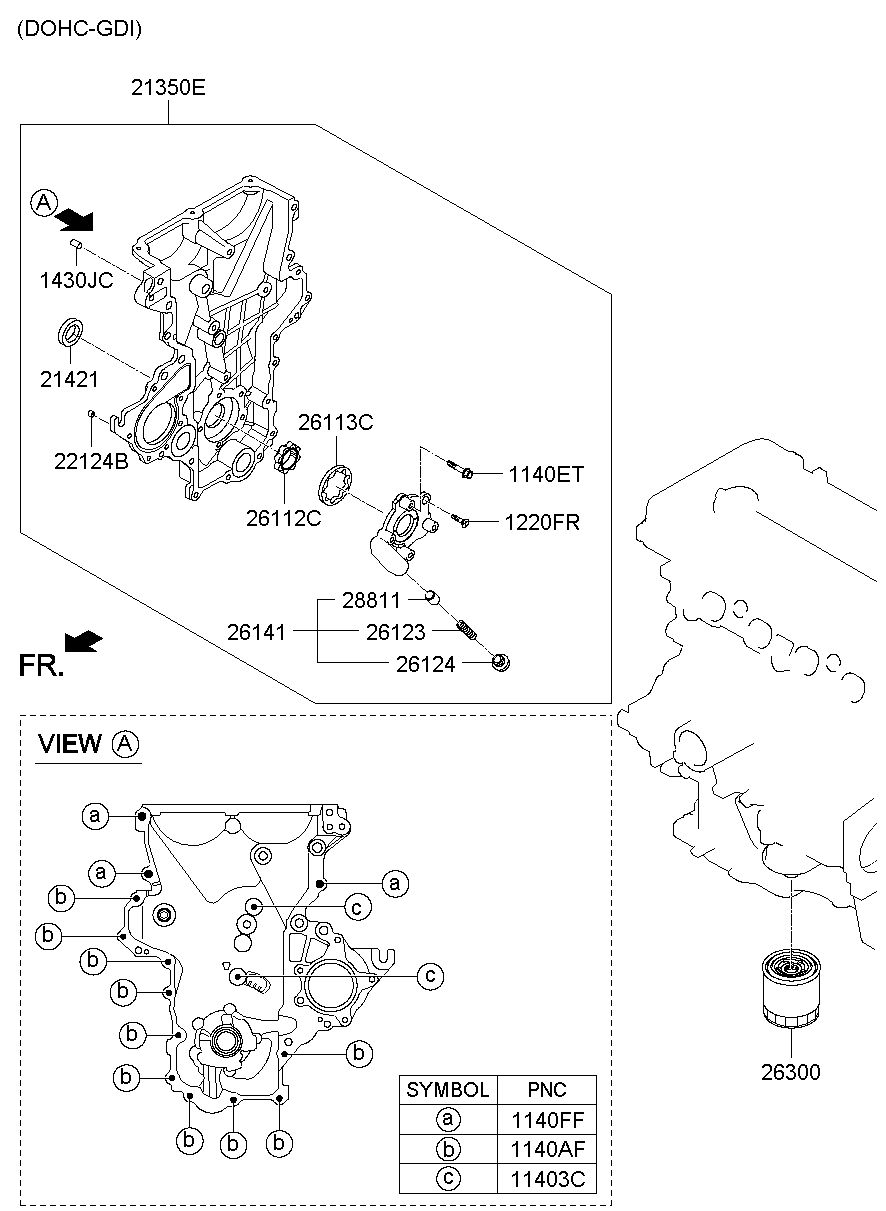 (DOHC-GDI)

21350E

A

1430JC

21421

22124B

26113C

26112C

1140ET

1220FR

28811

26141

26123

26124

FR.

VIEW A

a
a
a
b
b
b
b
b
b
b
b
b
b
c
c

| SYMBOL | PNC |
|---|---|
| a | 1140FF |
| b | 1140AF |
| c | 11403C |

26300