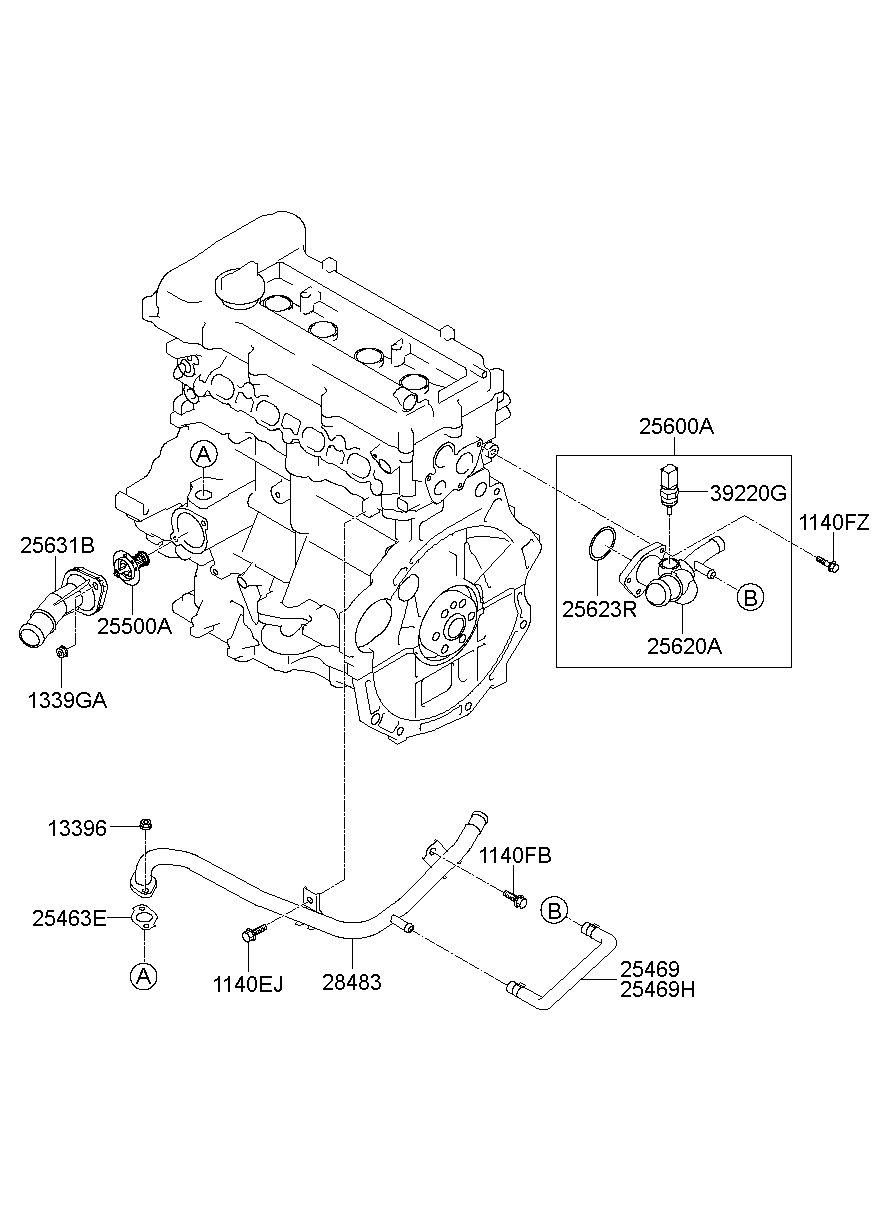 25600A

39220G

1140FZ

A

25631B

25500A

25623R

B

25620A

1339GA

13396

1140FB

B

25463E

A

1140EJ

28483

25469
25469H