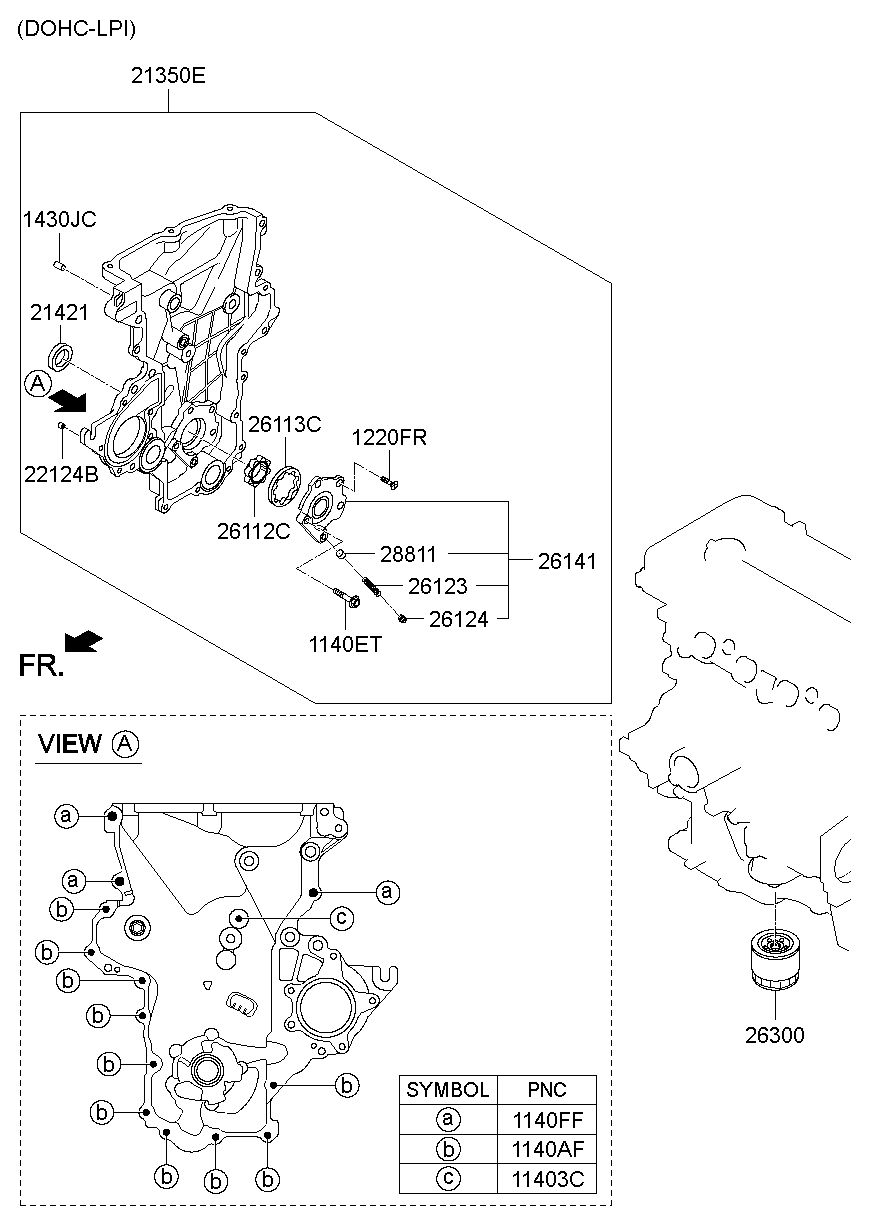 (DOHC-LPI)

21350E

1430JC

21421

A

22124B

26113C

1220FR

26112C

28811

26141

26123

26124

1140ET

FR.

VIEW A

a
a
b
b
b
b
b
b
b
b
b
a
c
b

| SYMBOL | PNC |
|---|---|
| a | 1140FF |
| b | 1140AF |
| c | 11403C |

26300