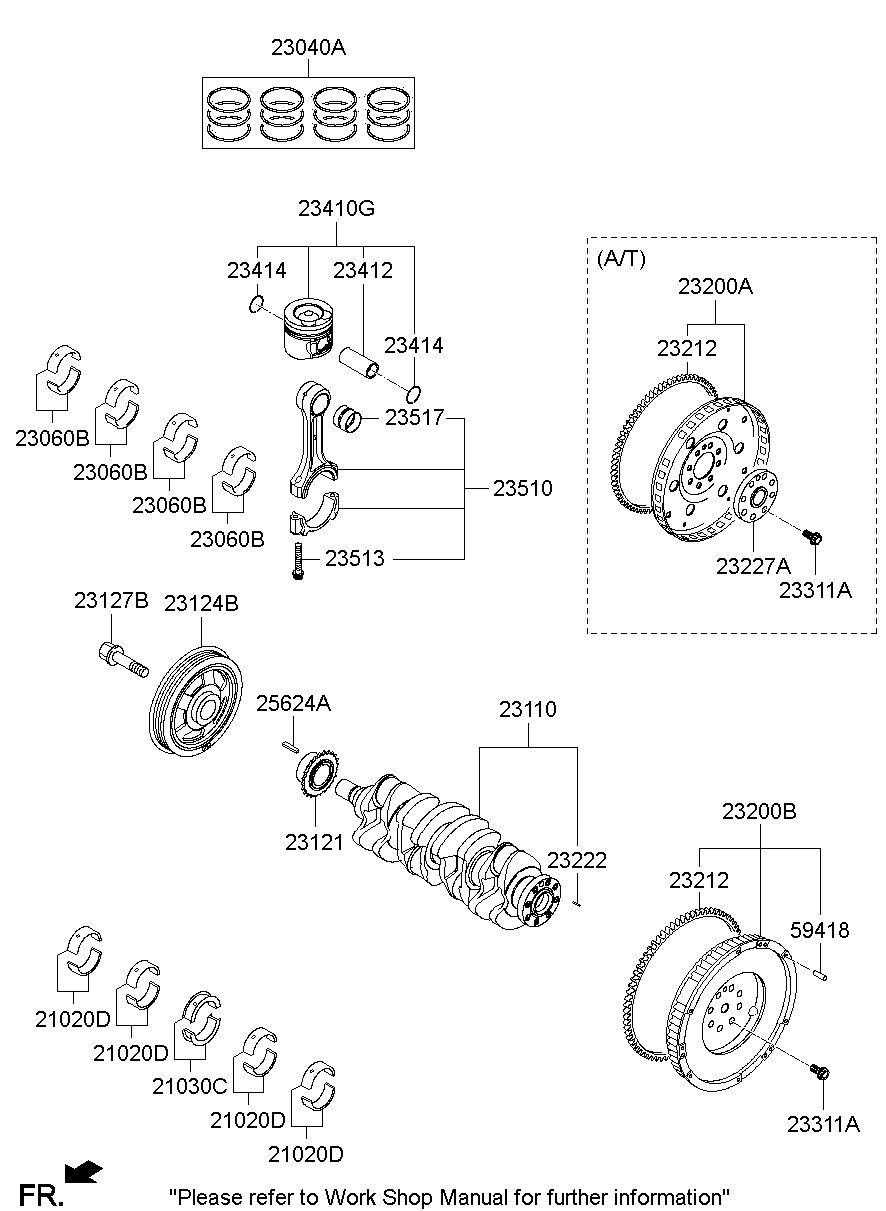 23040A

23410G

23414

23412

23414

23517

23510

23513

23060B

23060B

23060B

23060B

(A/T)

23200A

23212

23227A

23311A

23127B

23124B

25624A

23110

23121

23222

23200B

23212

59418

23311A

21020D

21020D

21030C

21020D

21020D

FR.

"Please refer to Work Shop Manual for further information"