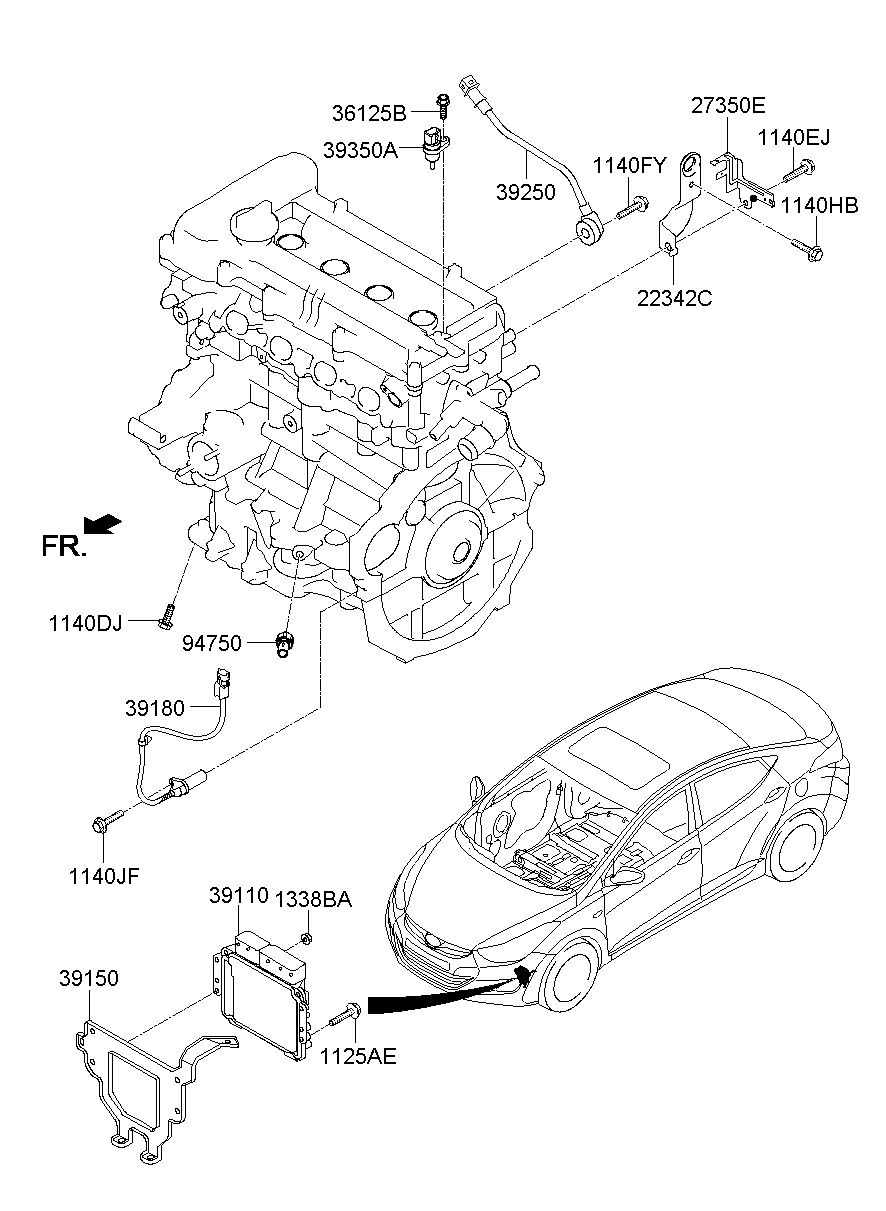 36125B
39350A
39250
1140FY
27350E
1140EJ
1140HB
22342C
FR.
1140DJ
94750
39180
1140JF
39110
1338BA
39150
1125AE