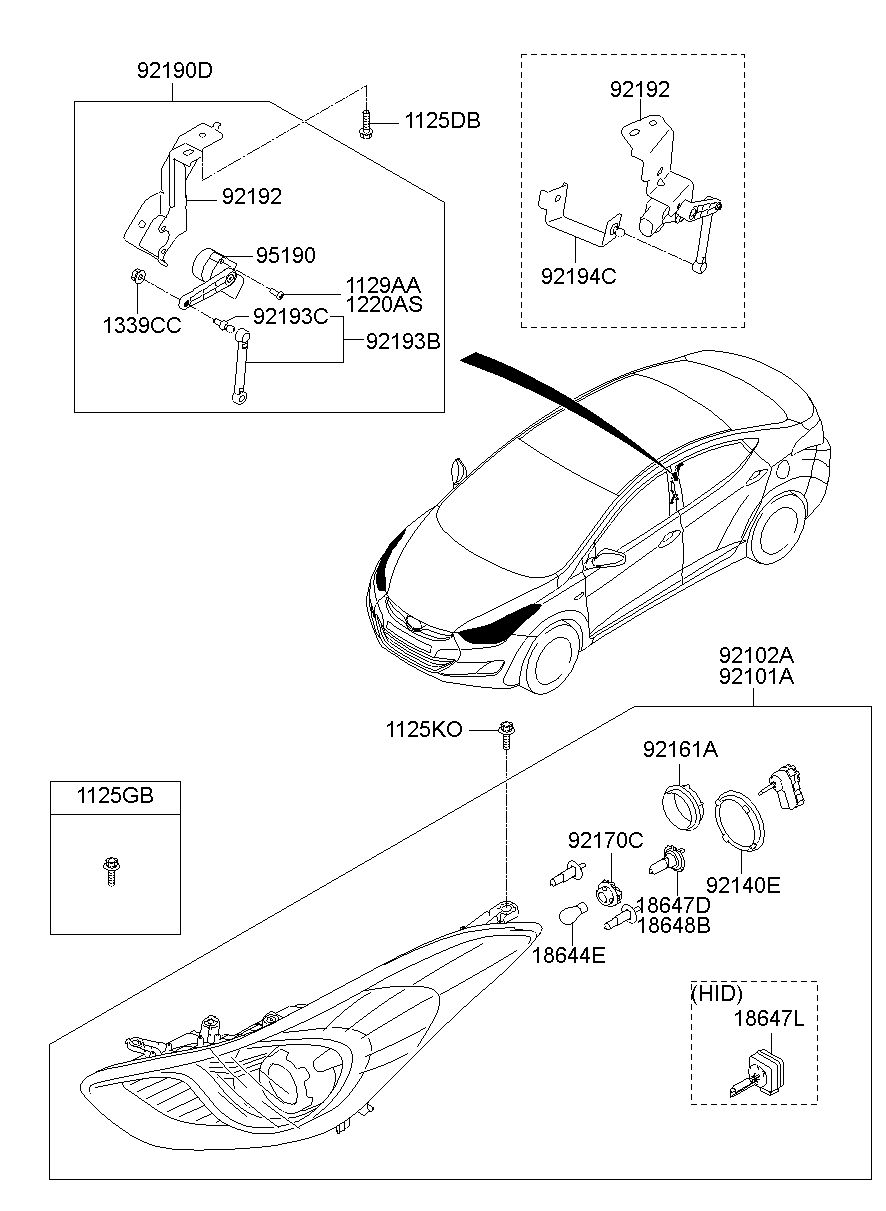 92190D
1125DB
92192
95190
1129AA
1220AS
1339CC
92193C
92193B
92192
92194C
92102A
92101A
1125KO
92161A
1125GB
92170C
92140E
18647D
18648B
18644E
(HID)
18647L