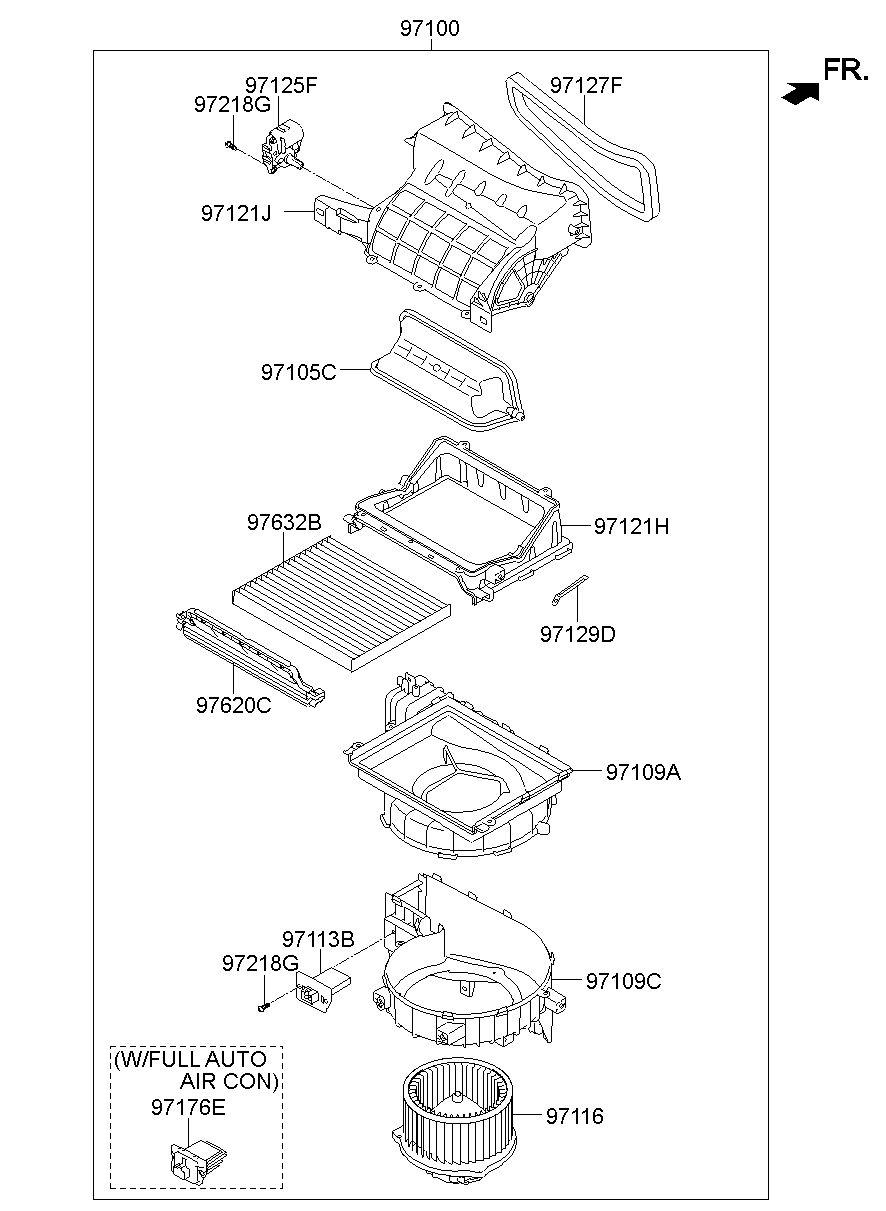 97100

FR.

97125F
97218G
97127F
97121J
97105C
97632B
97121H
97129D
97620C
97109A
97113B
97218G
97109C
(W/FULL AUTO AIR CON)
97176E
97116