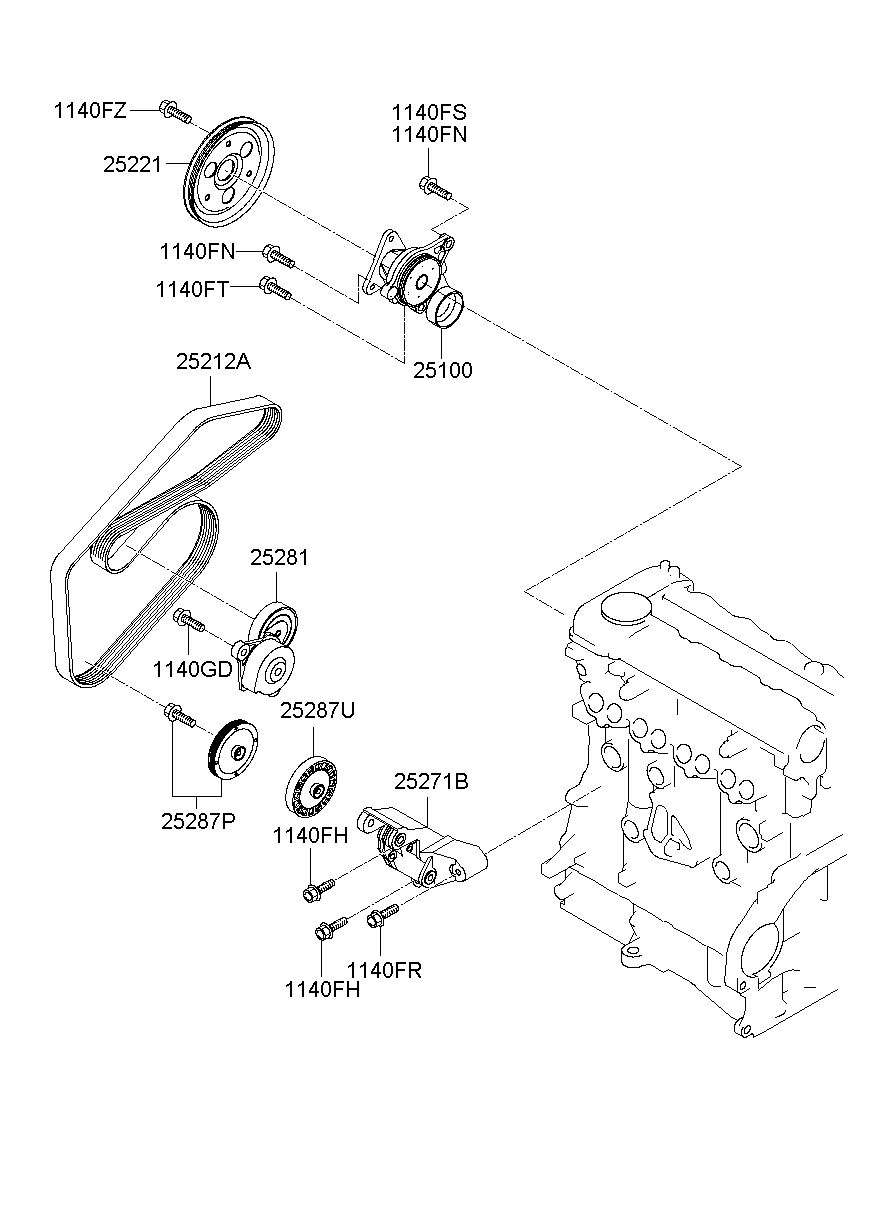 1140FZ
25221
1140FS
1140FN
1140FN
1140FT
25100
25212A
25281
1140GD
25287U
25287P
25271B
1140FH
1140FH
1140FR