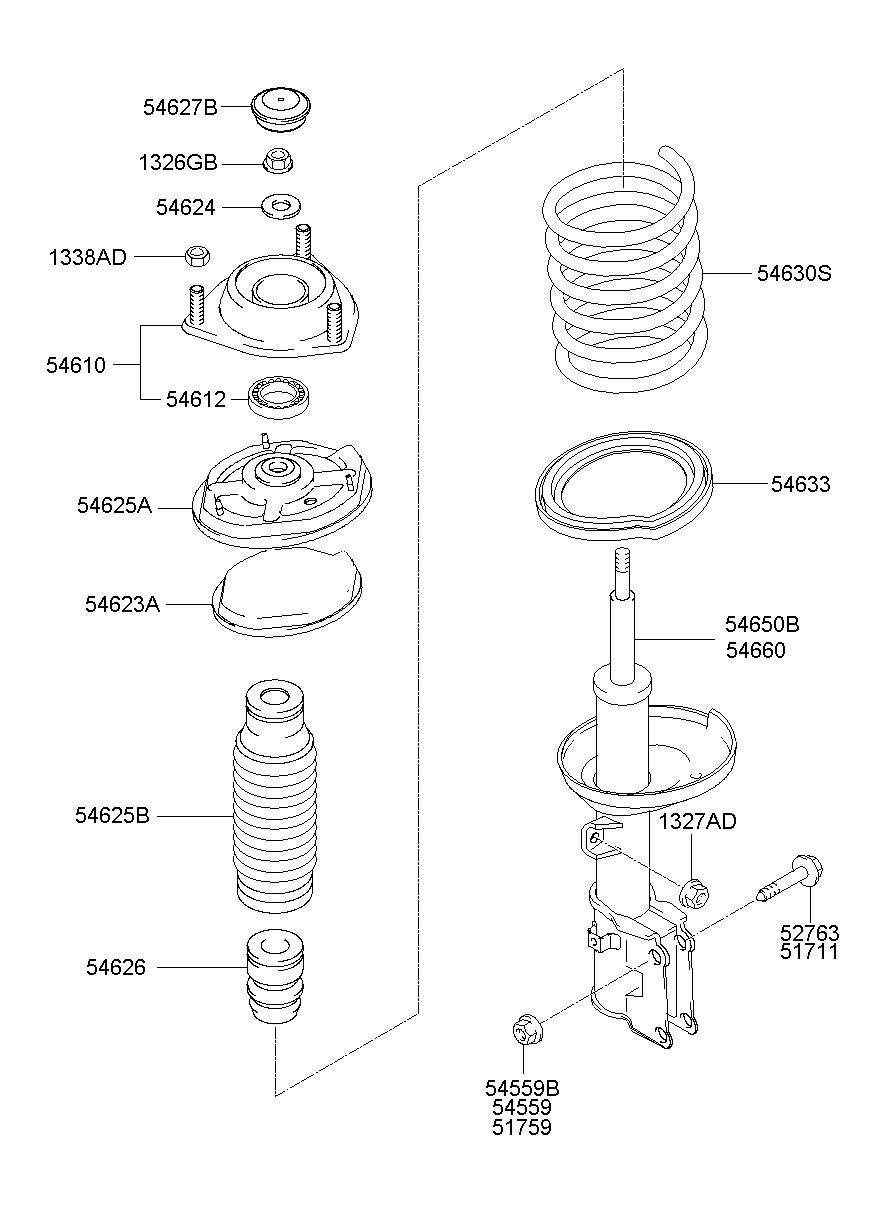 54627B
1326GB
54624
1338AD
54610
54612
54625A
54623A
54625B
54626
54630S
54633
54650B
54660
1327AD
52763
51711
54559B
54559
51759