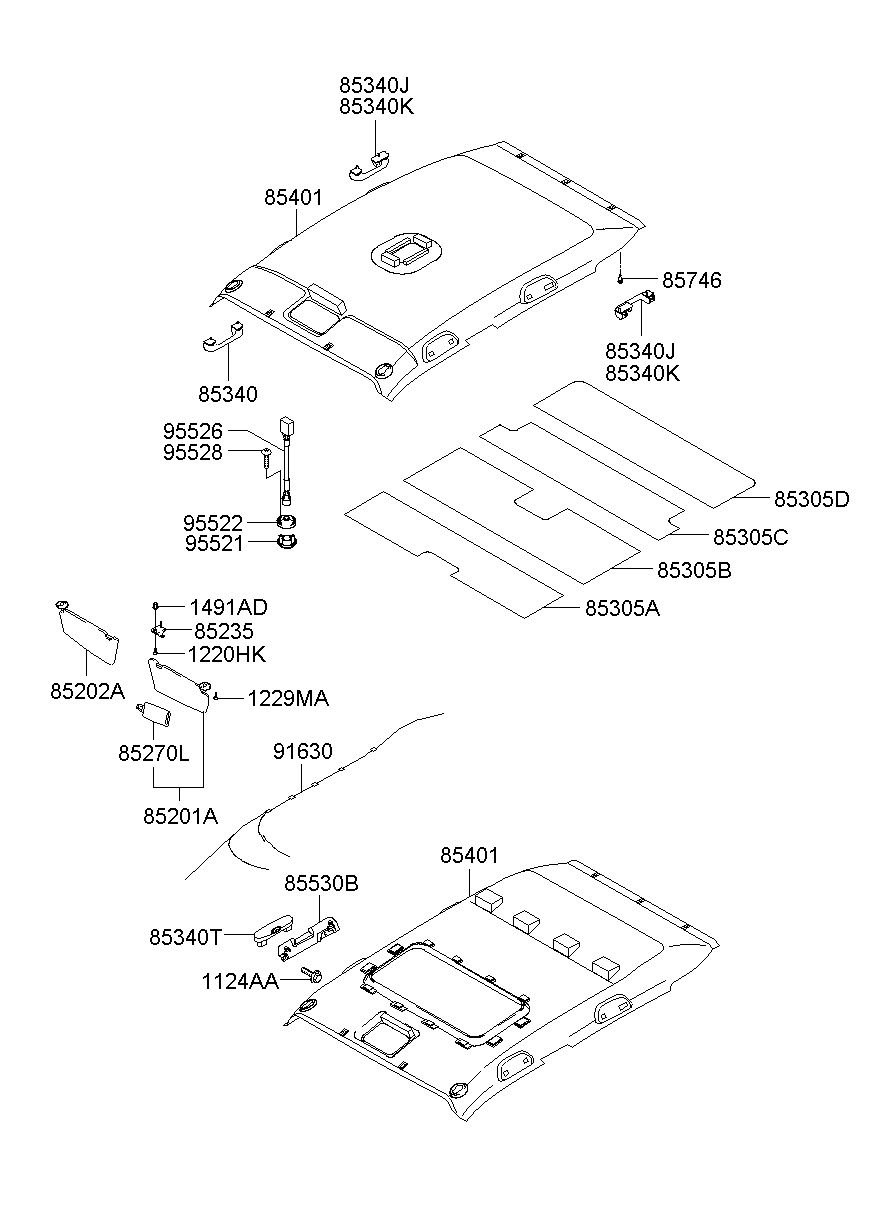 85340J
85340K
85401
85746
85340J
85340K
85340
95526
95528
95522
95521
85305D
85305C
85305B
85305A
1491AD
85235
1220HK
1229MA
85202A
85270L
85201A
91630
85401
85530B
85340T
1124AA