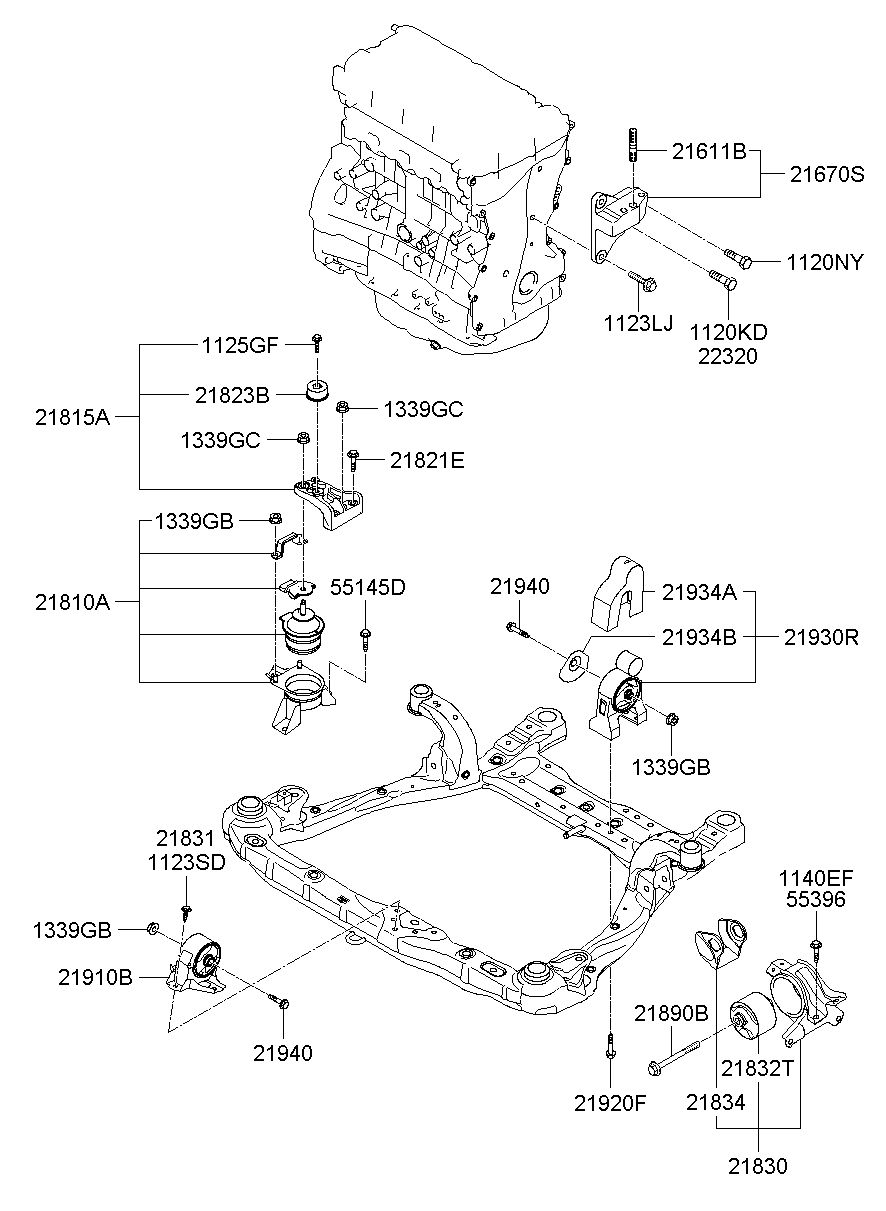 21611B
21670S
1120NY
1123LJ
1120KD
22320
1125GF
21823B
21815A
1339GC
1339GC
21821E
1339GB
21810A
55145D
21940
21934A
21934B
21930R
1339GB
21831
1123SD
1339GB
21910B
21940
1140EF
55396
21890B
21832T
21834
21920F
21830