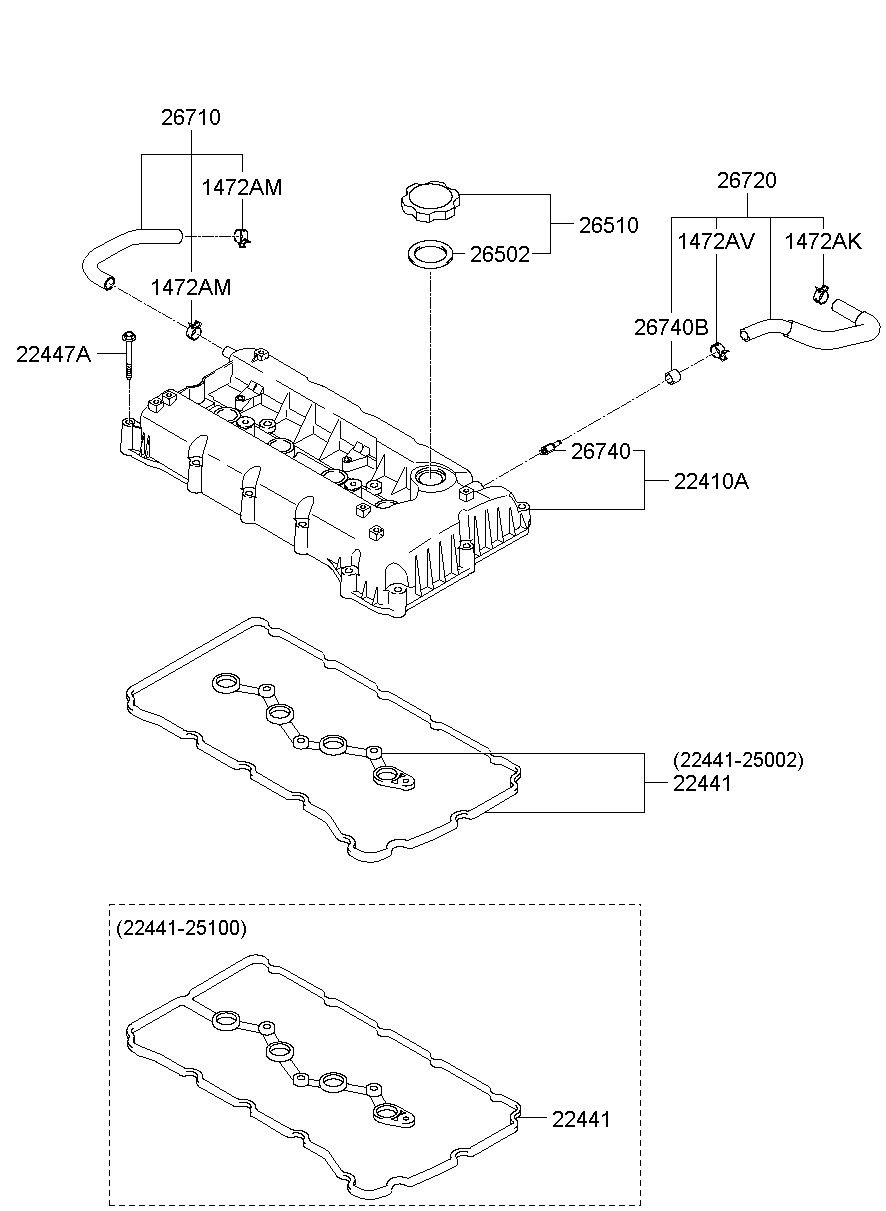 26710
1472AM
1472AM
22447A
26510
26502
26720
1472AV
1472AK
26740B
26740
22410A
(22441-25002)
22441
(22441-25100)
22441