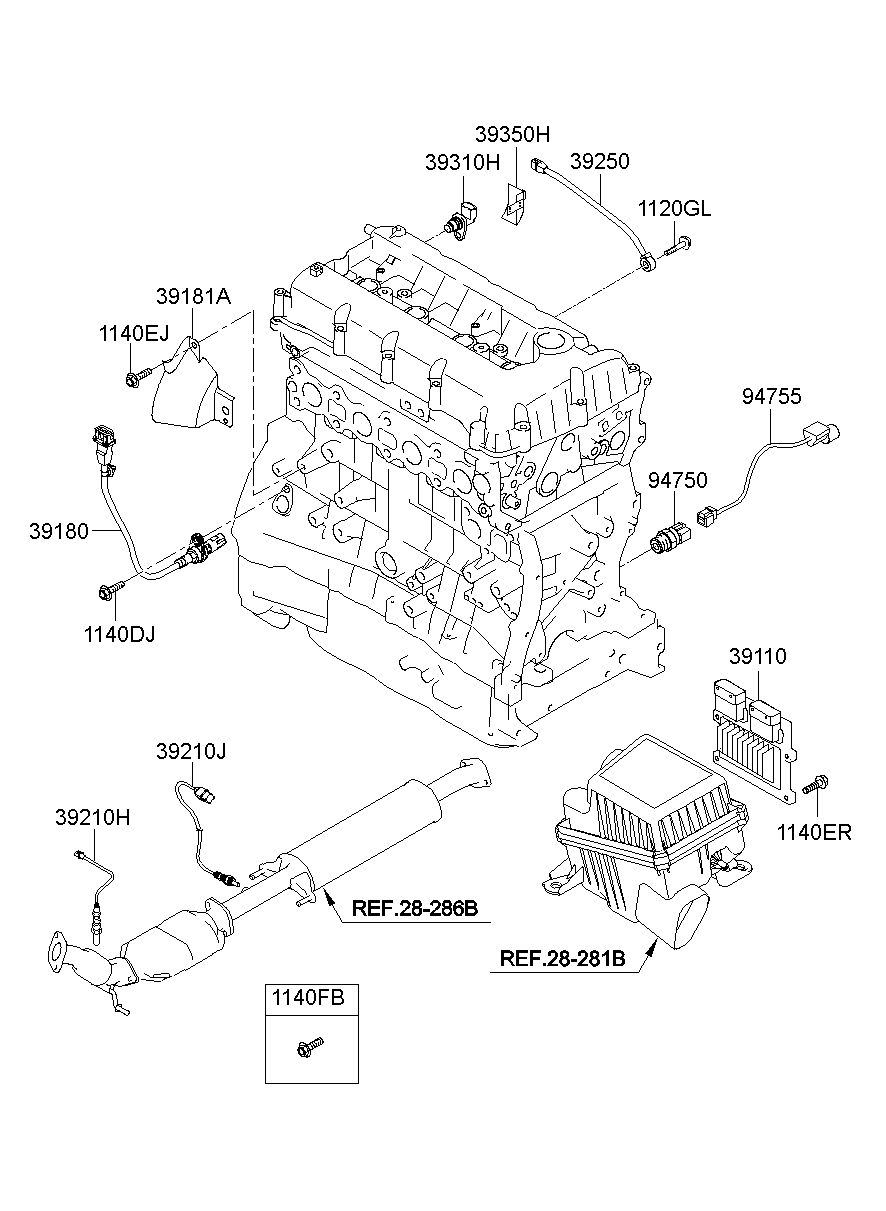 39350H
39310H
39250
1120GL
39181A
1140EJ
94755
94750
39180
1140DJ
39110
39210J
39210H
1140ER
REF.28-286B
REF.28-281B
1140FB