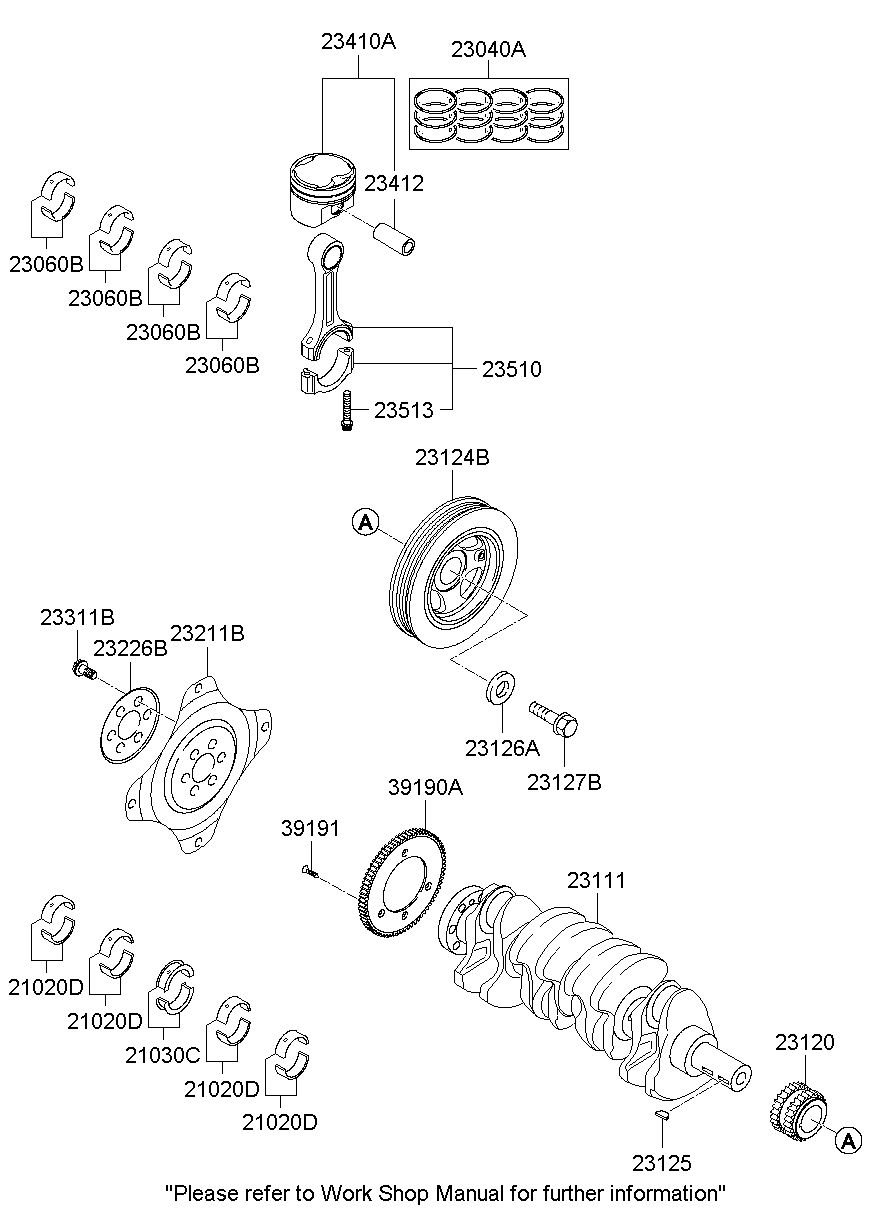 23410A
23040A
23412
23060B
23060B
23060B
23060B
23510
23513
23124B
A
23311B
23226B
23211B
23126A
23127B
39190A
39191
23111
21020D
21020D
21030C
21020D
21020D
23120
A
23125
"Please refer to Work Shop Manual for further information"