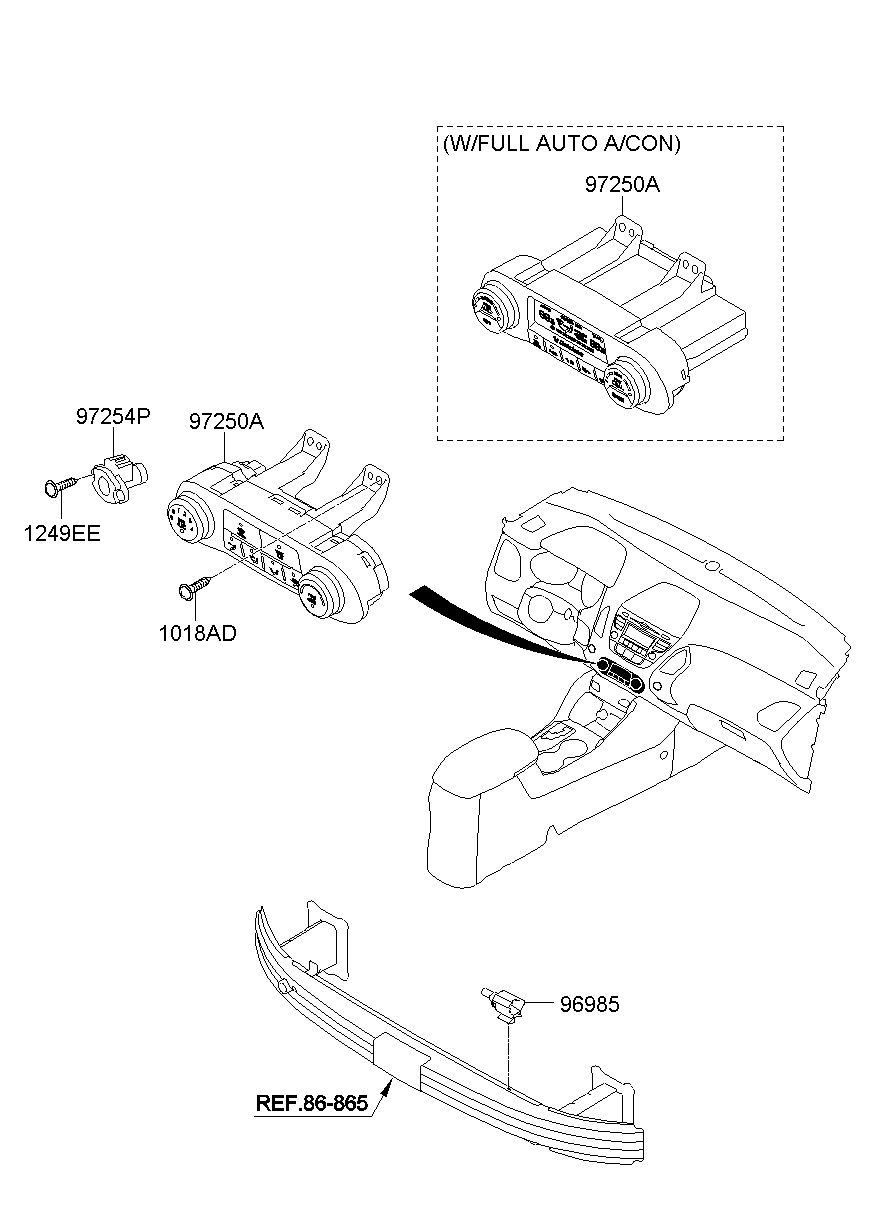 (W/FULL AUTO A/CON)

97250A

97254P

97250A

1249EE

1018AD

96985

REF.86-865