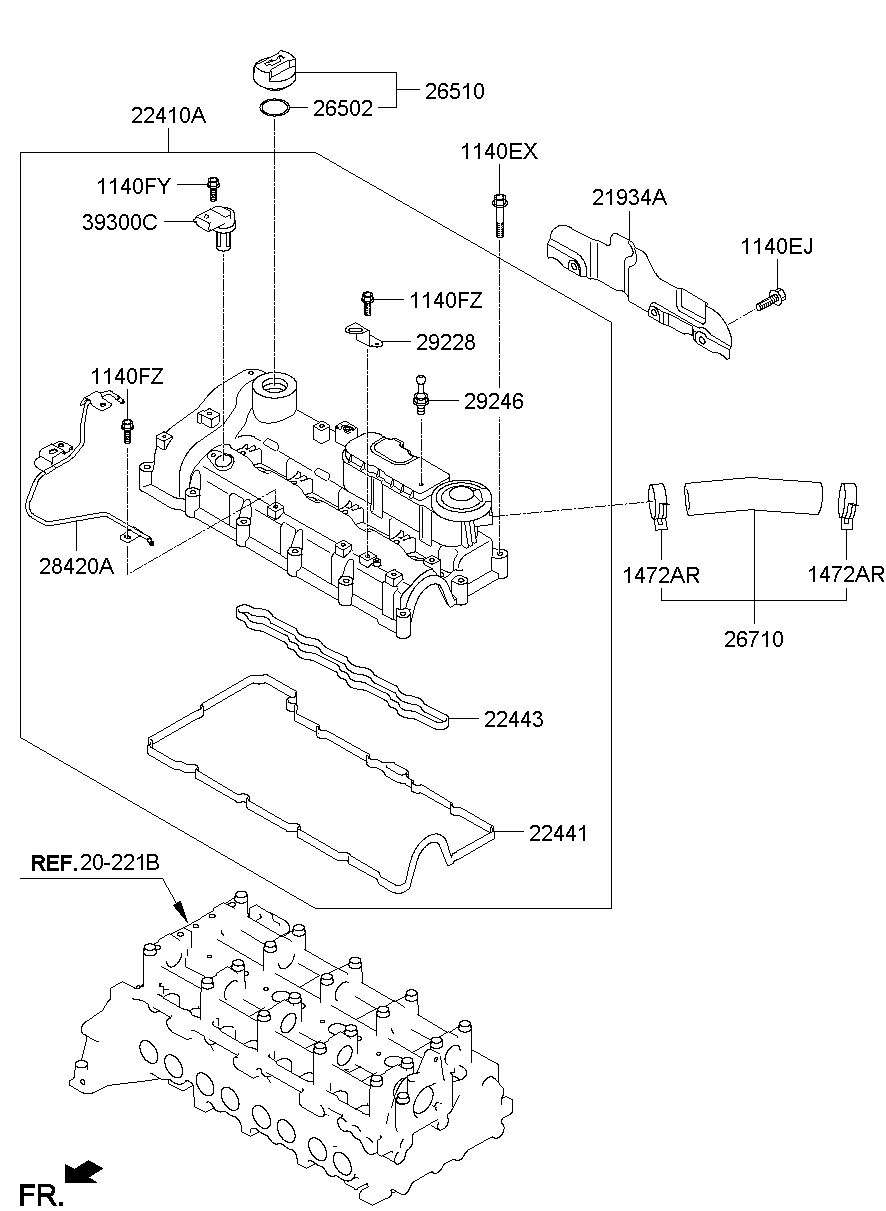 26510
26502
22410A
1140EX
1140FY
39300C
21934A
1140EJ
1140FZ
29228
1140FZ
29246
28420A
1472AR
1472AR
26710
22443
22441
REF.20-221B
FR.