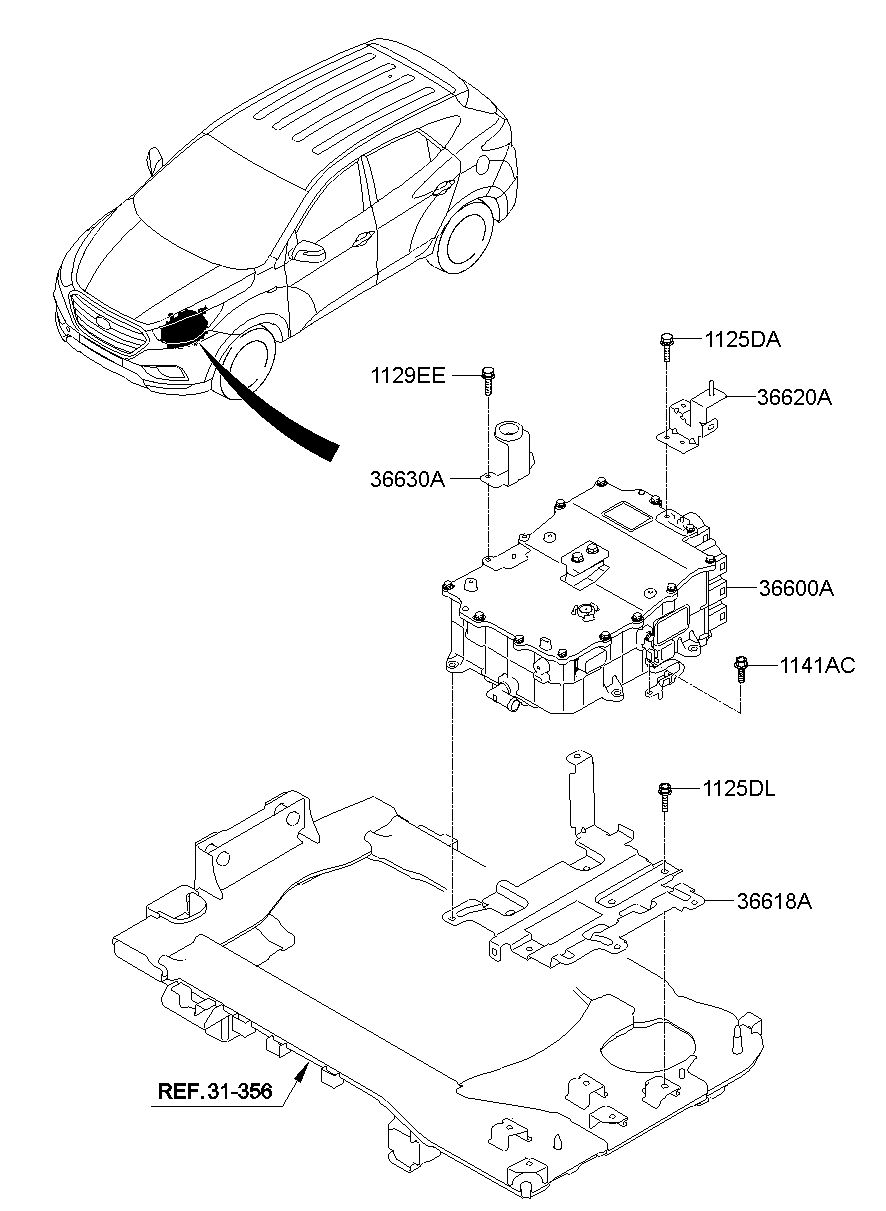 1125DA
1129EE
36620A
36630A
36600A
1141AC
1125DL
36618A
REF.31-356