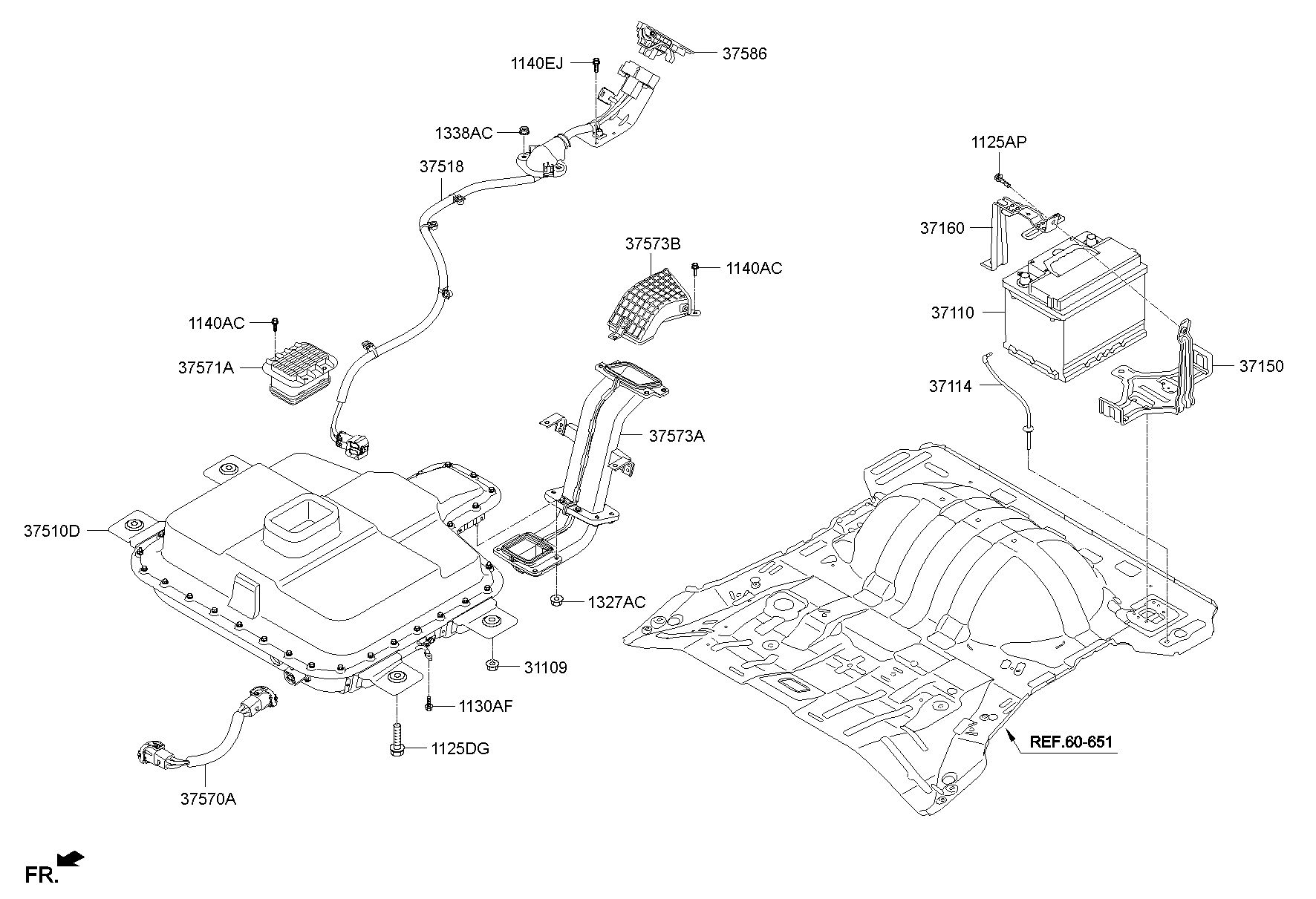 37586
1140EJ
1338AC
37518
1125AP
37160
37573B
1140AC
1140AC
37110
37571A
37150
37114
37573A
37510D
1327AC
31109
1130AF
1125DG
REF.60-651
37570A
FR.