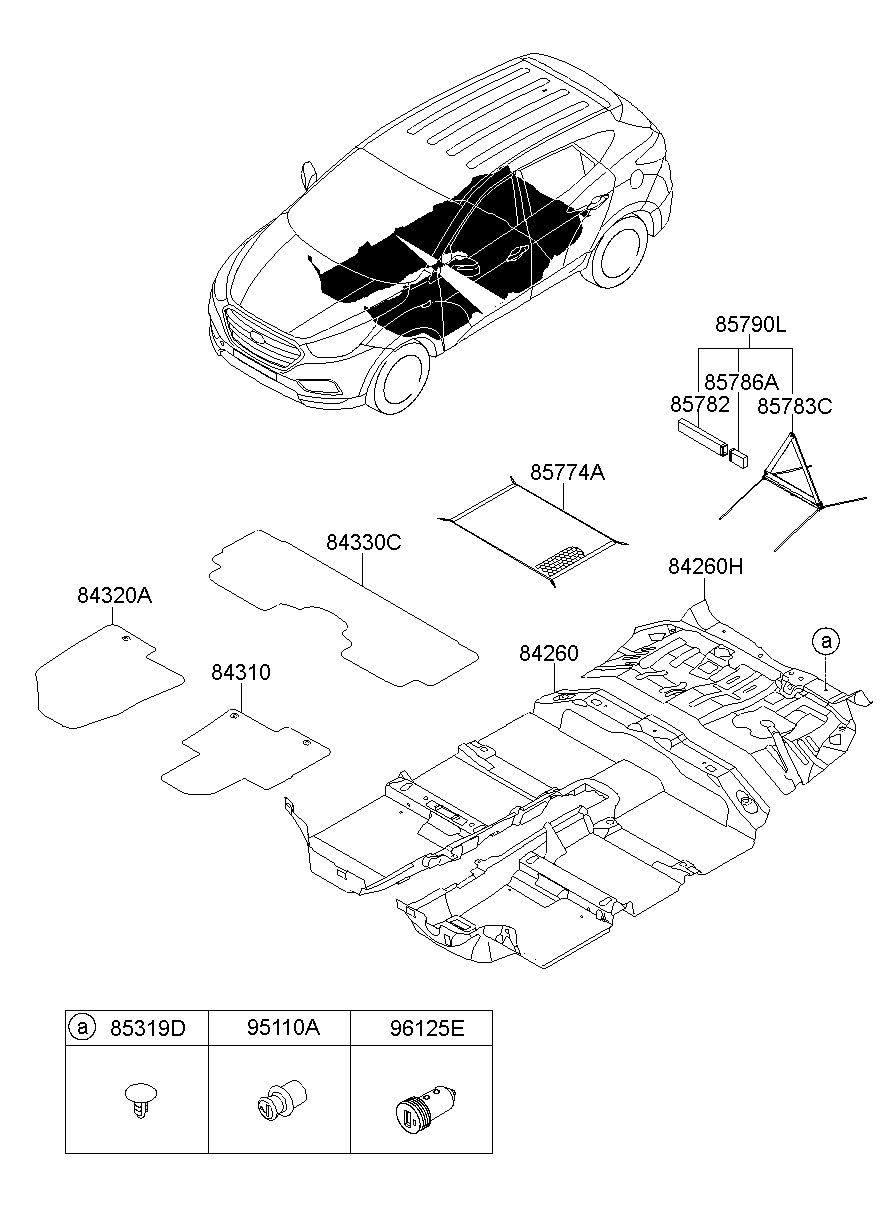 85790L
85786A
85782
85783C
85774A
84330C
84260H
84320A
a
84260
84310

| a 85319D | 95110A | 96125E |
|---|---|---|
| | | |