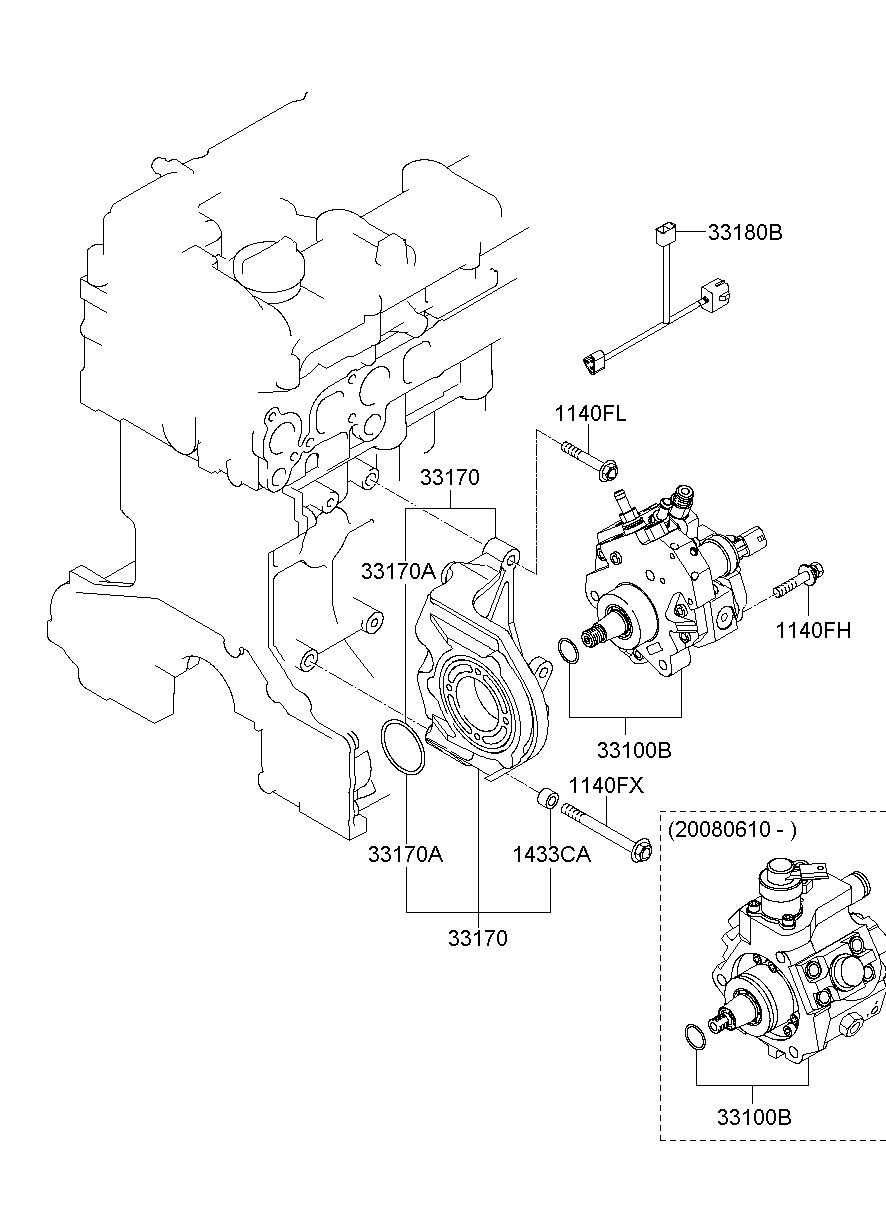 33180B

1140FL

33170

33170A

1140FH

33100B

1140FX

33170A

1433CA

33170

(20080610 - )

33100B