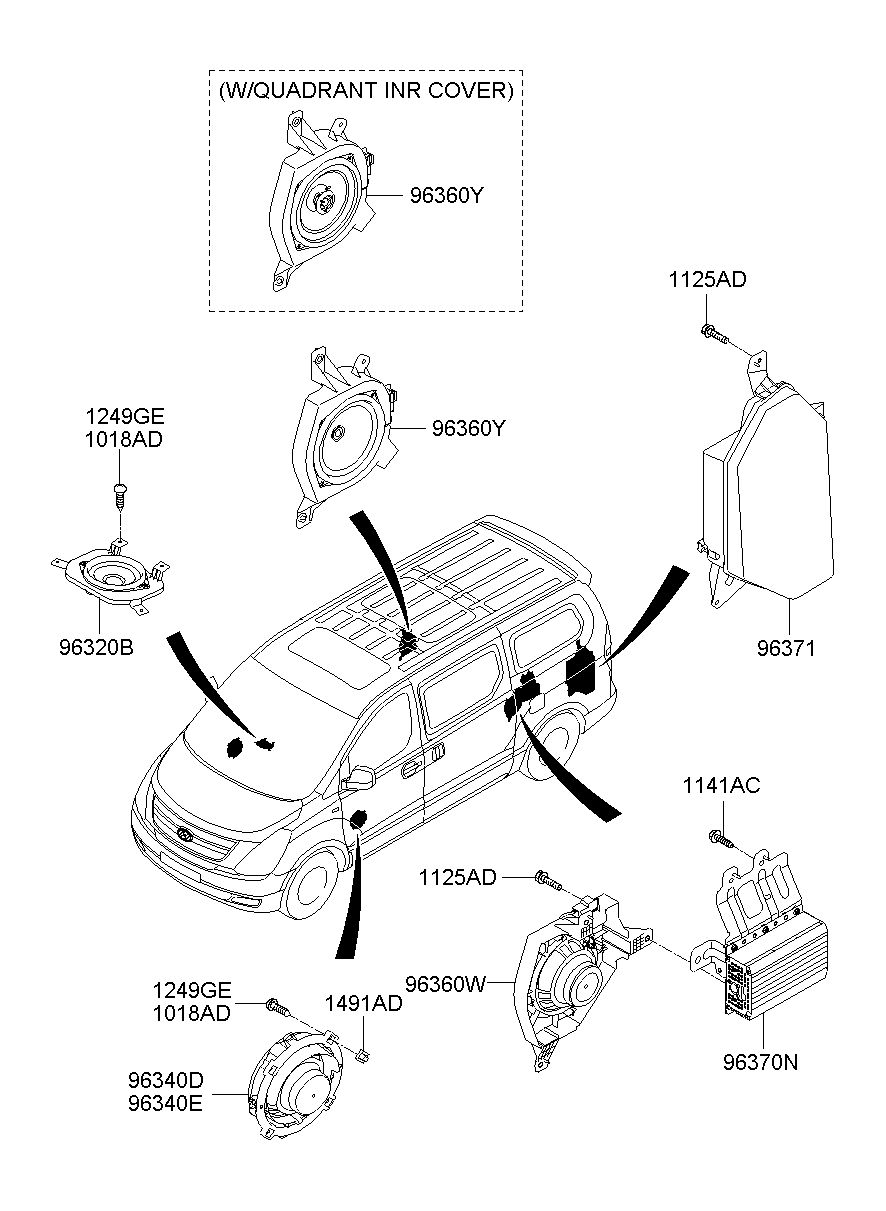 (W/QUADRANT INR COVER)
96360Y

1125AD

1249GE
1018AD

96360Y

96320B

96371

1141AC

1125AD

96360W

1249GE
1018AD

1491AD

96340D
96340E

96370N