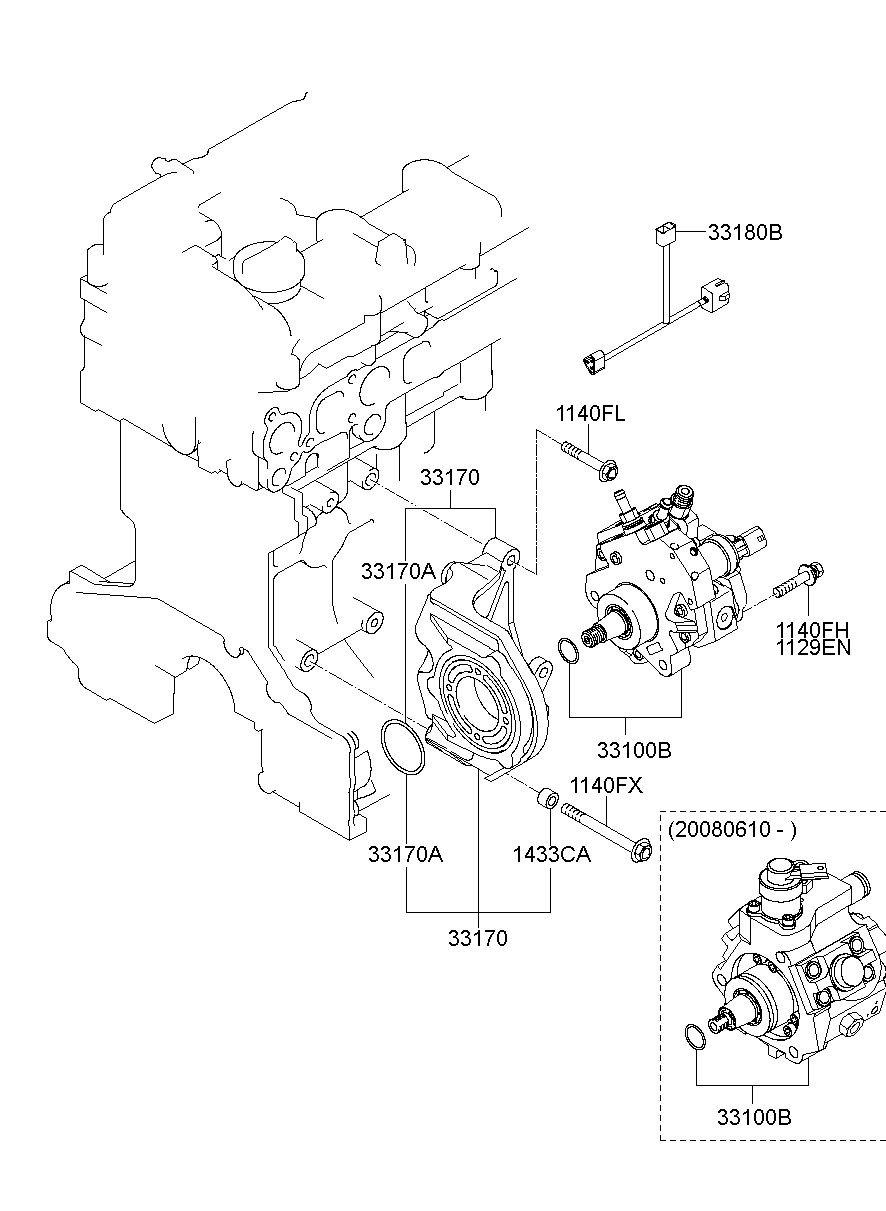 33180B
1140FL
33170
33170A
1140FH
1129EN
33100B
1140FX
33170A
1433CA
33170
(20080610 - )
33100B