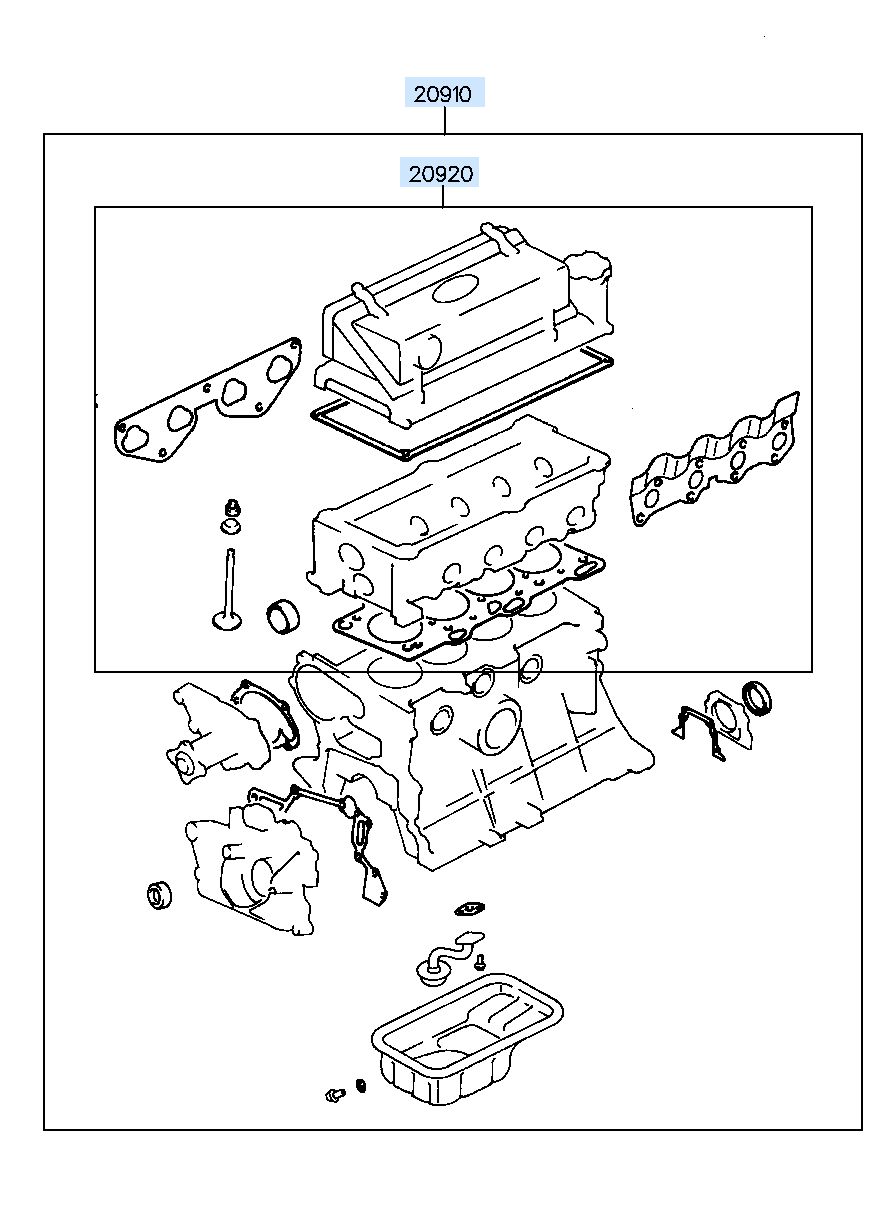 20910

20920