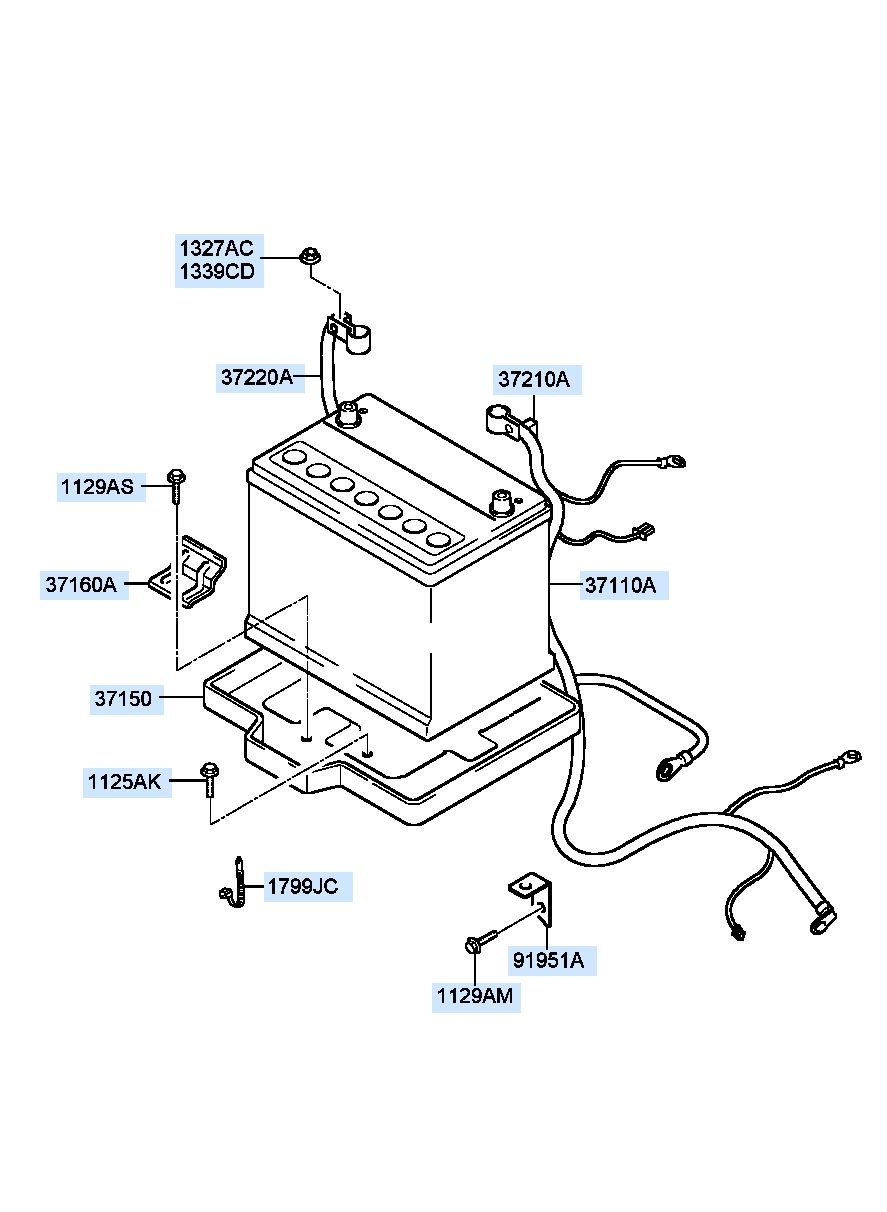 1327AC
1339CD

37220A

37210A

1129AS

37160A

37110A

37150

1125AK

1799JC

91951A

1129AM