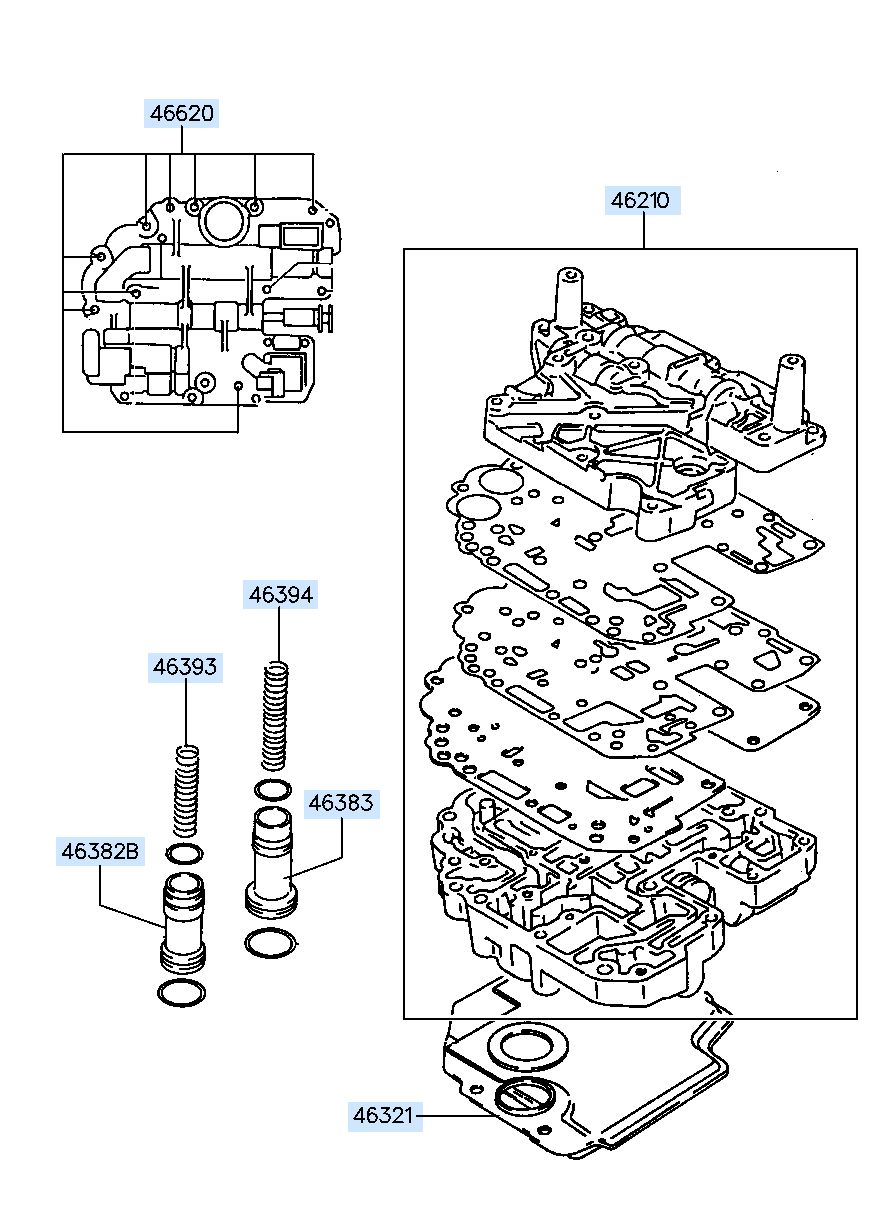 46620

46210

46394

46393

46383

46382B

46321