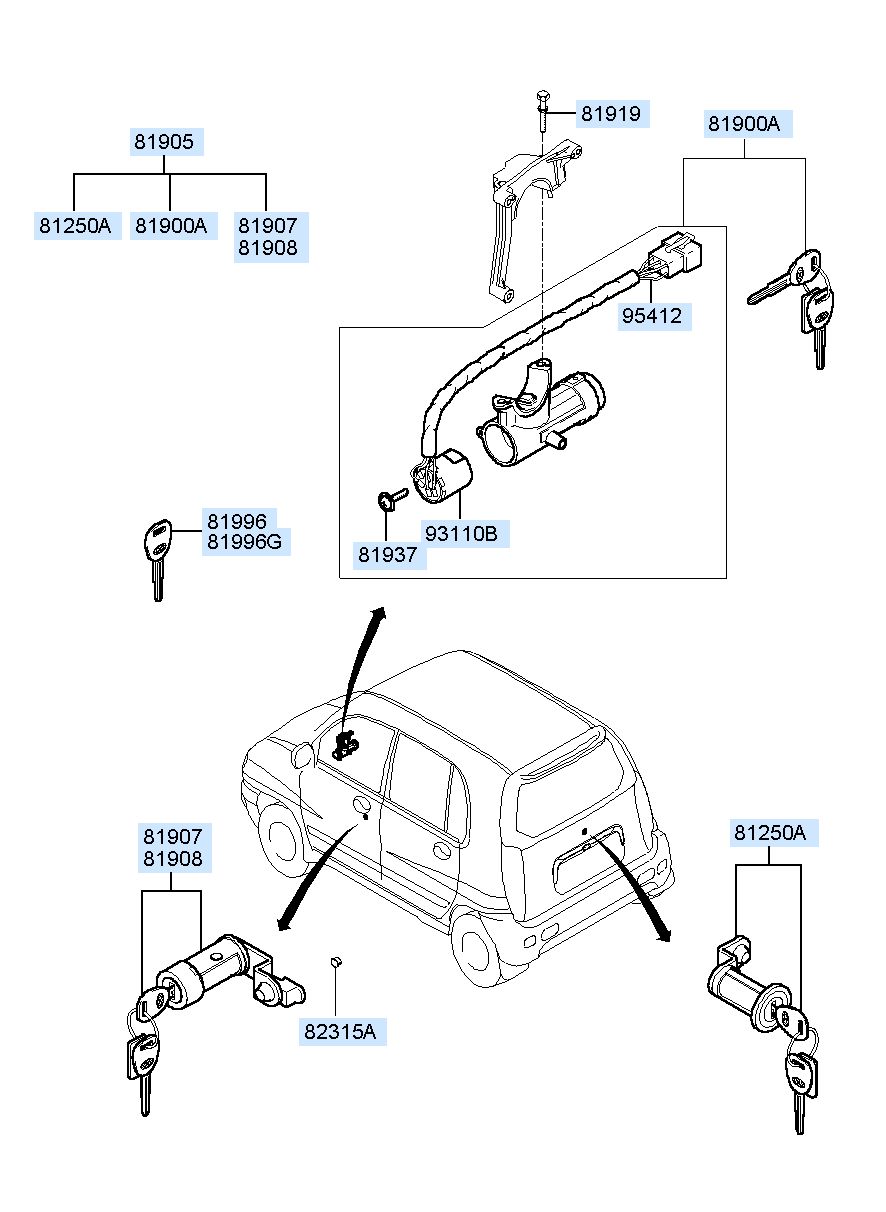 81905

81250A 81900A 81907
81908

81919

81900A

95412

81996
81996G

81937 93110B

81907
81908

82315A

81250A