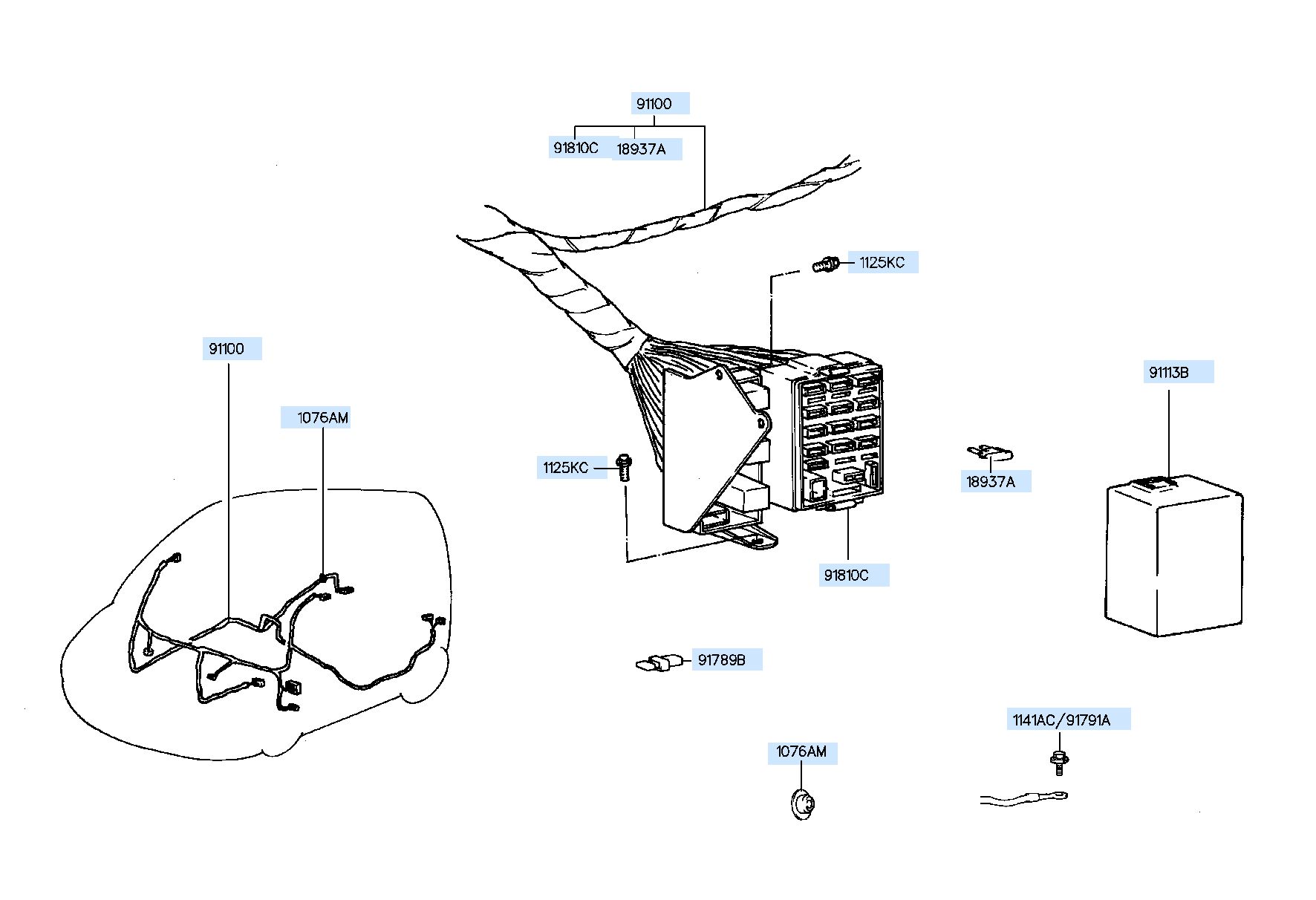 91100
91810C
18937A
1125KC
91100
1076AM
1125KC
18937A
91113B
91810C
91789B
1141AC/91791A
1076AM