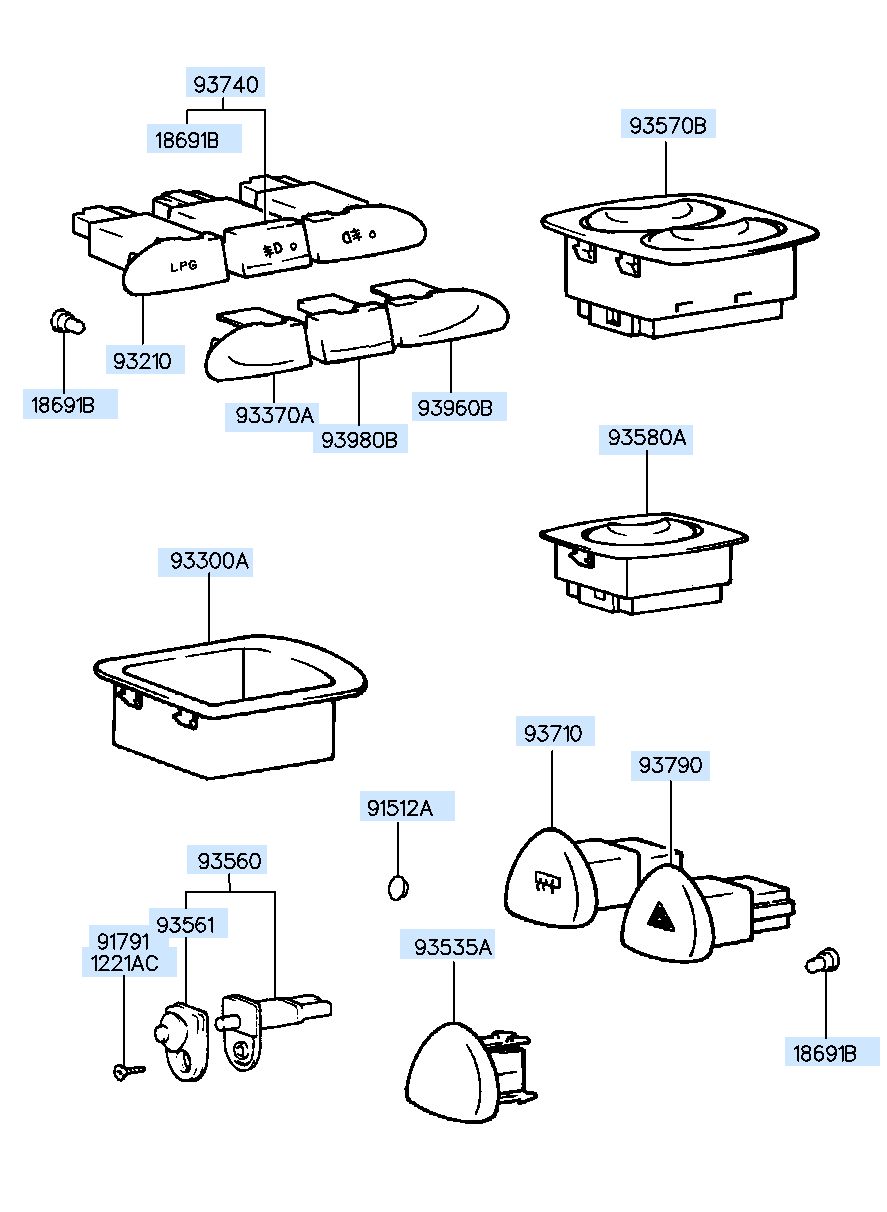 93740
18691B
LPG
93210
18691B
93370A
93980B
93960B
93570B
93580A
93300A
93710
93790
91512A
93560
93561
91791
1221AC
93535A
18691B